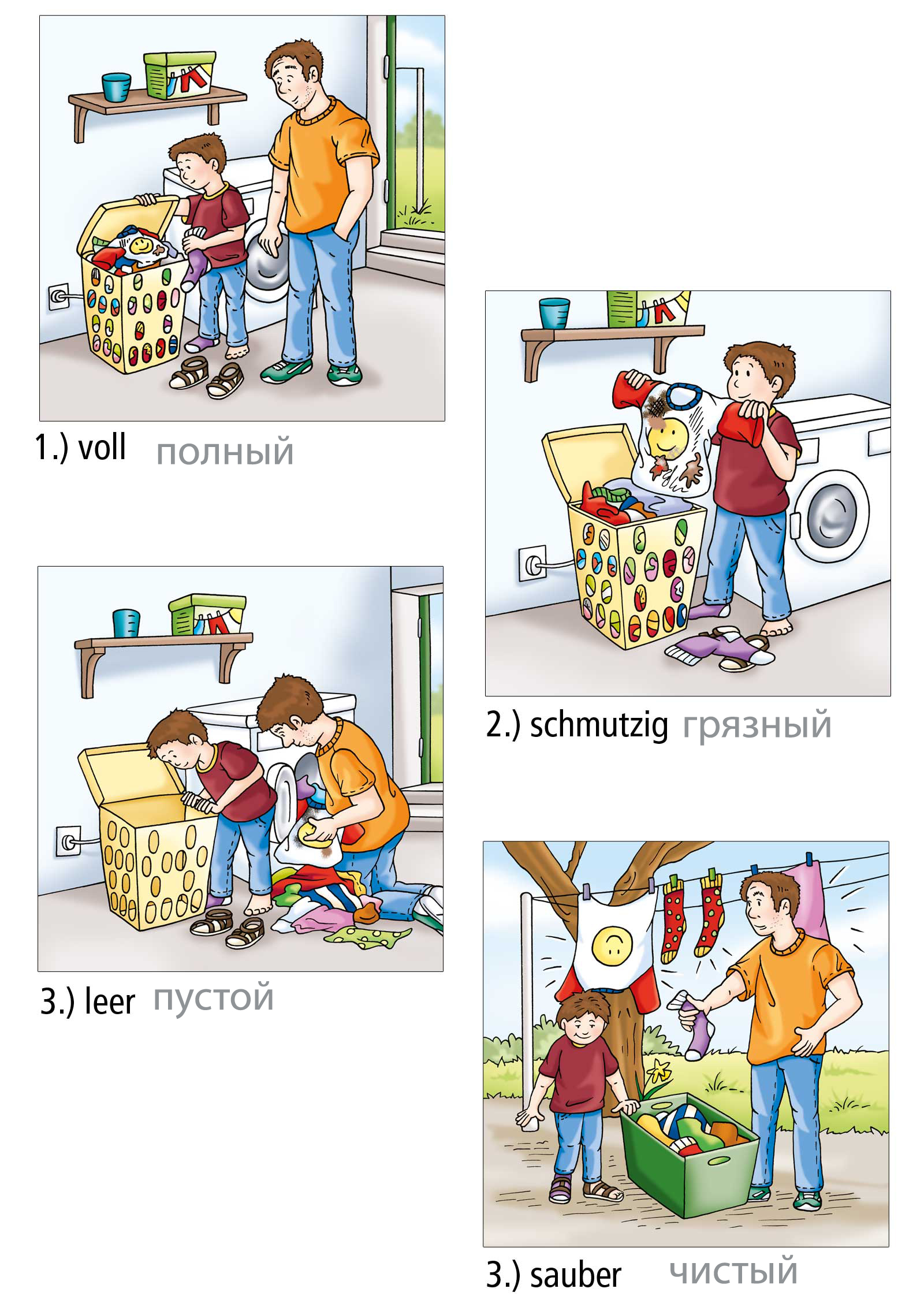 1.) voll полный

2.) schmutzig грязный

3.) leer пустой

3.) sauber чистый