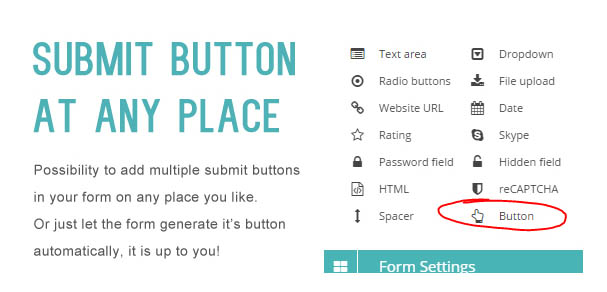 SUBMIT BUTTON AT ANY PLACE

Possibility to add multiple submit buttons in your form on any place you like. Or just let the form generate it's button automatically, it is up to you!

Text area
Radio buttons
Website URL
Rating
Password field
HTML
Spacer

Dropdown
File upload
Date
Skype
Hidden field
reCAPTCHA
Button

Form Settings