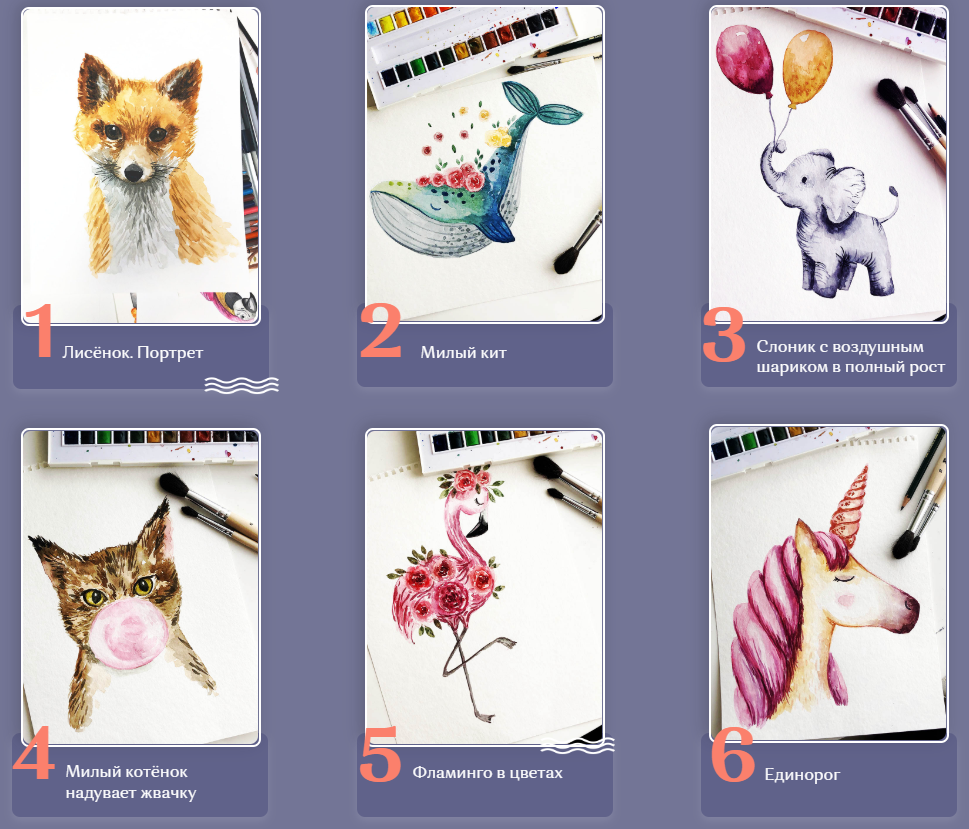 1 Лисёнок. Портрет

2 Милый кит

3 Слоник с воздушным шариком в полный рост

4 Милый котёнок надувает жвачку

5 Фламинго в цветах

6 Единорог