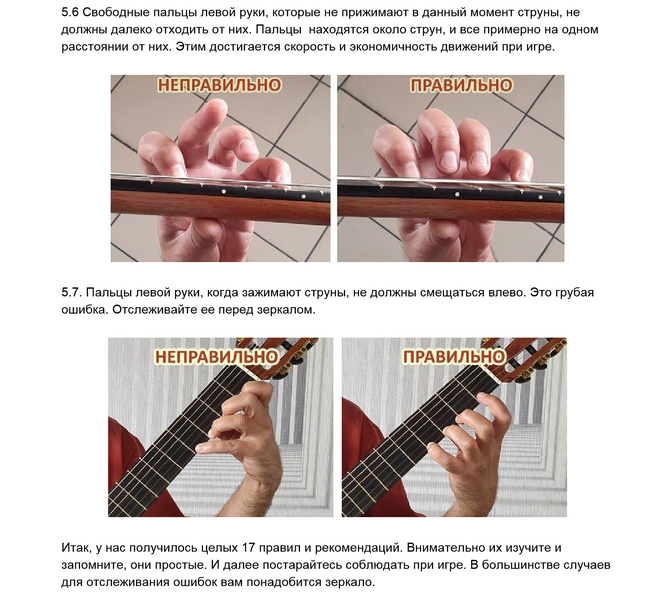 5.6 Свободные пальцы левой руки, которые не прижимают в данный момент струны, не должны далеко отходить от них. Пальцы  находятся около струн, и все примерно на одном расстоянии от них. Этим достигается скорость и экономичность движений при игре.

НЕПРАВИЛЬНО

ПРАВИЛЬНО

5.7. Пальцы левой руки, когда зажимают струны, не должны смещаться влево. Это грубая ошибка. Отслеживайте ее перед зеркалом.

НЕПРАВИЛЬНО

ПРАВИЛЬНО

Итак, у нас получилось целых 17 правил и рекомендаций. Внимательно их изучите и запомните, они простые. И далее постарайтесь соблюдать при игре. В большинстве случаев для отслеживания ошибок вам понадобится зеркало.