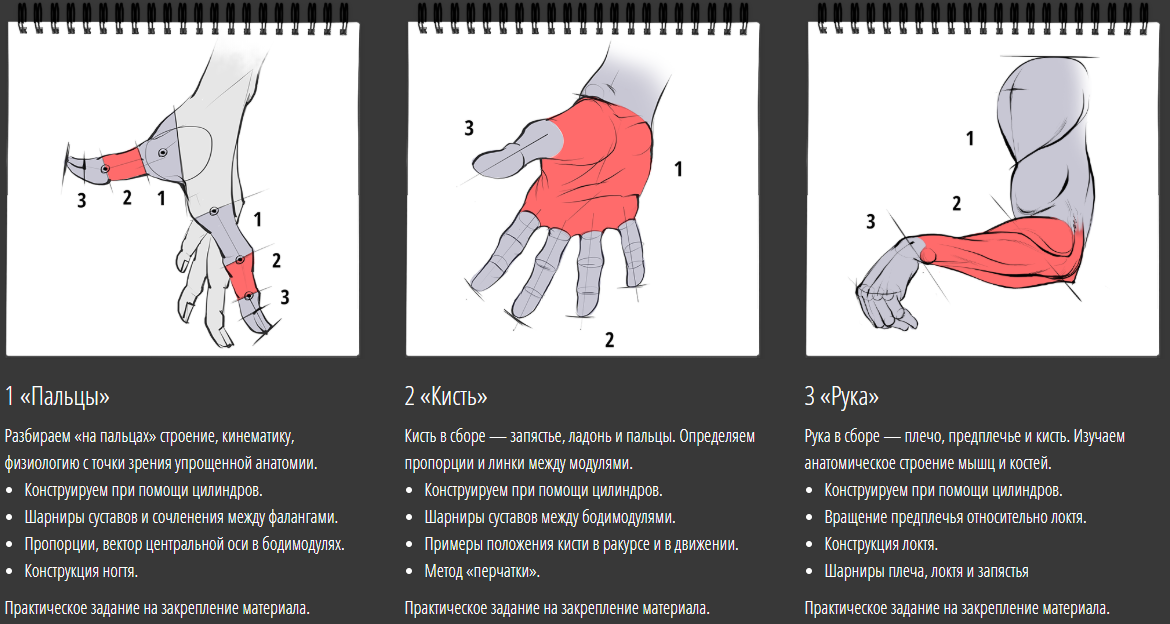 3 2 1
1
2
3

1 «Пальцы»

Разбираем «на пальцах» строение, кинематику, физиологию с точки зрения упрощенной анатомии.

- Конструируем при помощи цилиндров.
- Шарниры суставов и сочленения между фалангами.
- Пропорции, вектор центральной оси в бодимодулях.
- Конструкция ногтя.

Практическое задание на закрепление материала.

3
1
2

2 «Кисть»

Кисть в сборе — запястье, ладонь и пальцы. Определяем пропорции и линки между модулями.

- Конструируем при помощи цилиндров.
- Шарниры суставов между бодимодулями.
- Примеры положения кисти в ракурсе и в движении.
- Метод «перчатки».

Практическое задание на закрепление материала.

1
2
3

3 «Рука»

Рука в сборе — плечо, предплечье и кисть. Изучаем анатомическое строение мышц и костей.

- Конструируем при помощи цилиндров.
- Вращение предплечья относительно локтя.
- Конструкция локтя.
- Шарниры плеча, локтя и запястья

Практическое задание на закрепление материала.