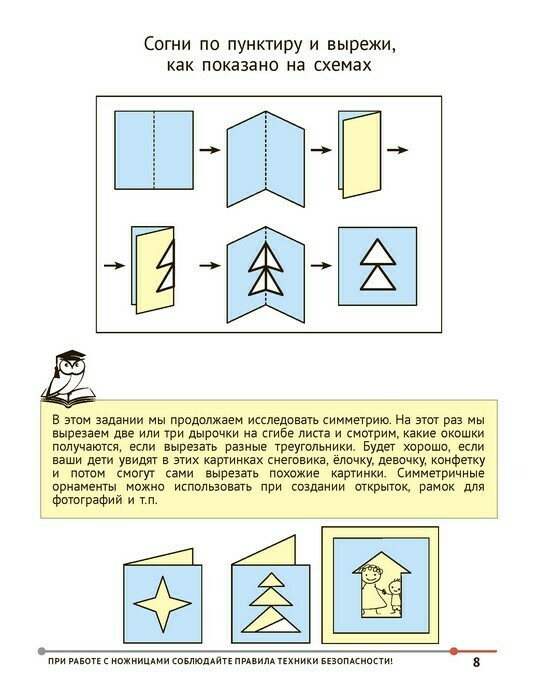 Согни по пунктиру и вырежи, как показано на схемах

В этом задании мы продолжаем исследовать симметрию. На этот раз мы вырезаем две или три дырочки на сгибе листа и смотрим, какие окошки получаются, если вырезать разные треугольники. Будет хорошо, если ваши дети увидят в этих картинках снеговика, ёлочку, девочку, конфетку и потом смогут сами вырезать похожие картинки. Симметричные орнаменты можно использовать при создании открыток, рамок для фотографий и т.п.

ПРИ РАБОТЕ С НОЖНИЦАМИ СОБЛЮДАЙТЕ ПРАВИЛА ТЕХНИКИ БЕЗОПАСНОСТИ!

8