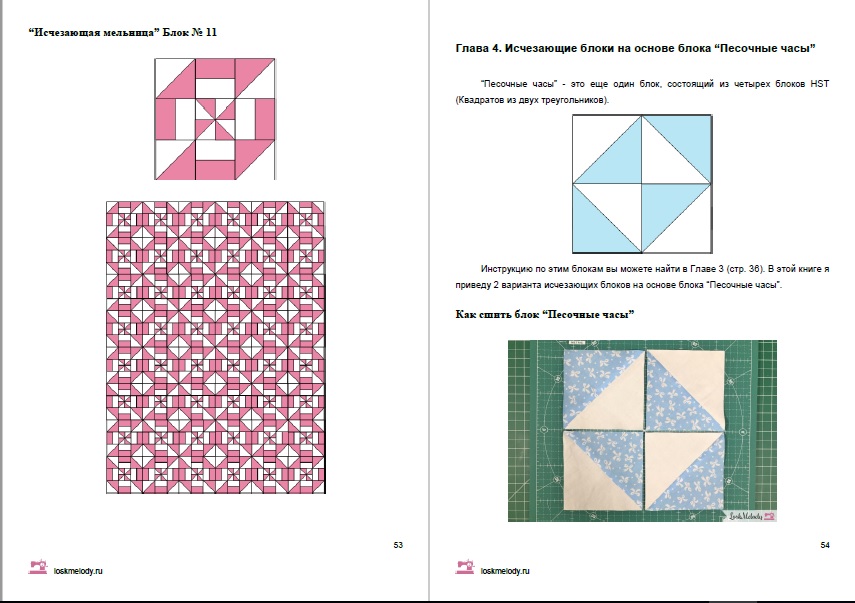 “Исчезающая мельница” Блок № 11

53

loskmelody.ru

Глава 4. Исчезающие блоки на основе блока “Песочные часы”

“Песочные часы” - это еще один блок, состоящий из четырех блоков HST (Квадратов из двух треугольников).

Инструкцию по этим блокам вы можете найти в Главе 3 (стр. 36). В этой книге я приведу 2 варианта исчезающих блоков на основе блока “Песочные часы”.

Как сшить блок “Песочные часы”

LoskMelody

54

loskmelody.ru