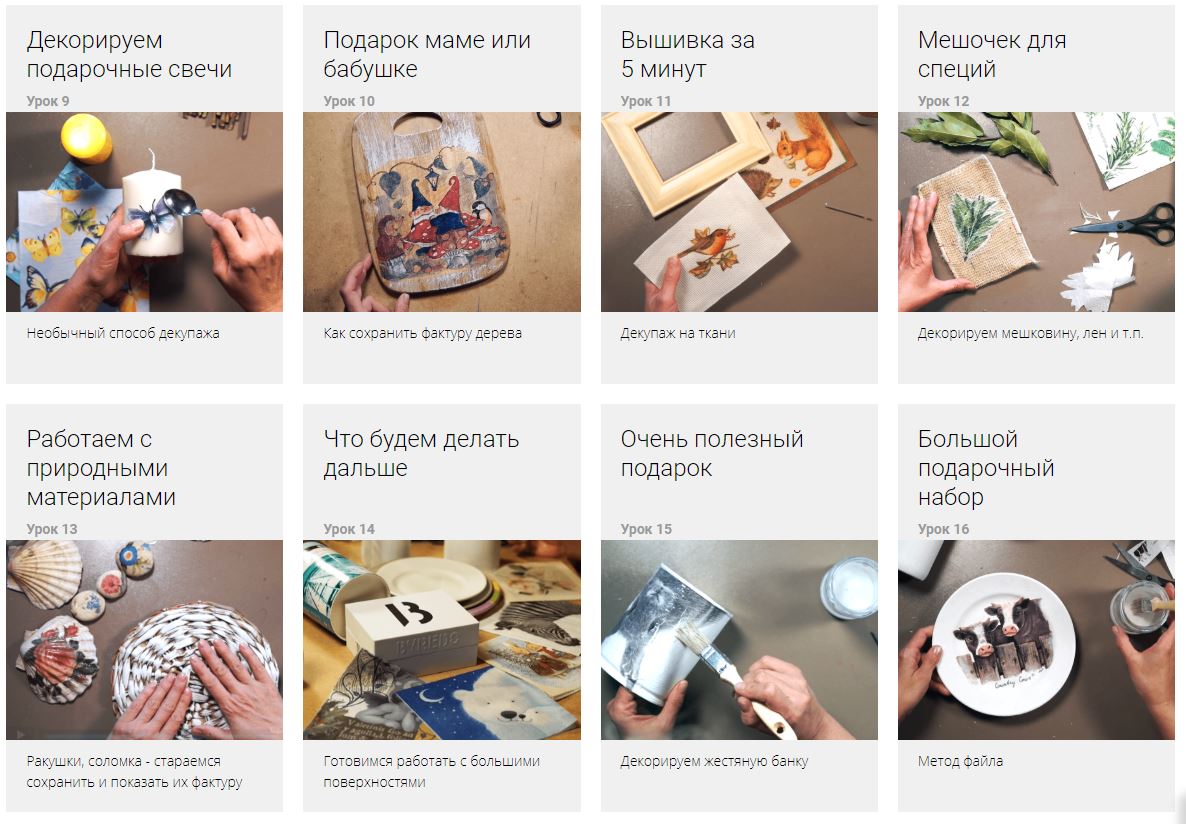 Декорируем подарочные свечи
Урок 9

Необычный способ декупажа

Подарок маме или бабушке
Урок 10

Как сохранить фактуру дерева

Вышивка за 5 минут
Урок 11

Декупаж на ткани

Мешочек для специй
Урок 12

Декорируем мешковину, лен и т.п.

Работаем с природными материалами
Урок 13

Ракушки, соломка - стараемся сохранить и показать их фактуру

Что будем делать дальше
Урок 14

13

Готовимся работать с большими поверхностями

Очень полезный подарок
Урок 15

Декорируем жестяную банку

Большой подарочный набор
Урок 16

Метод файла