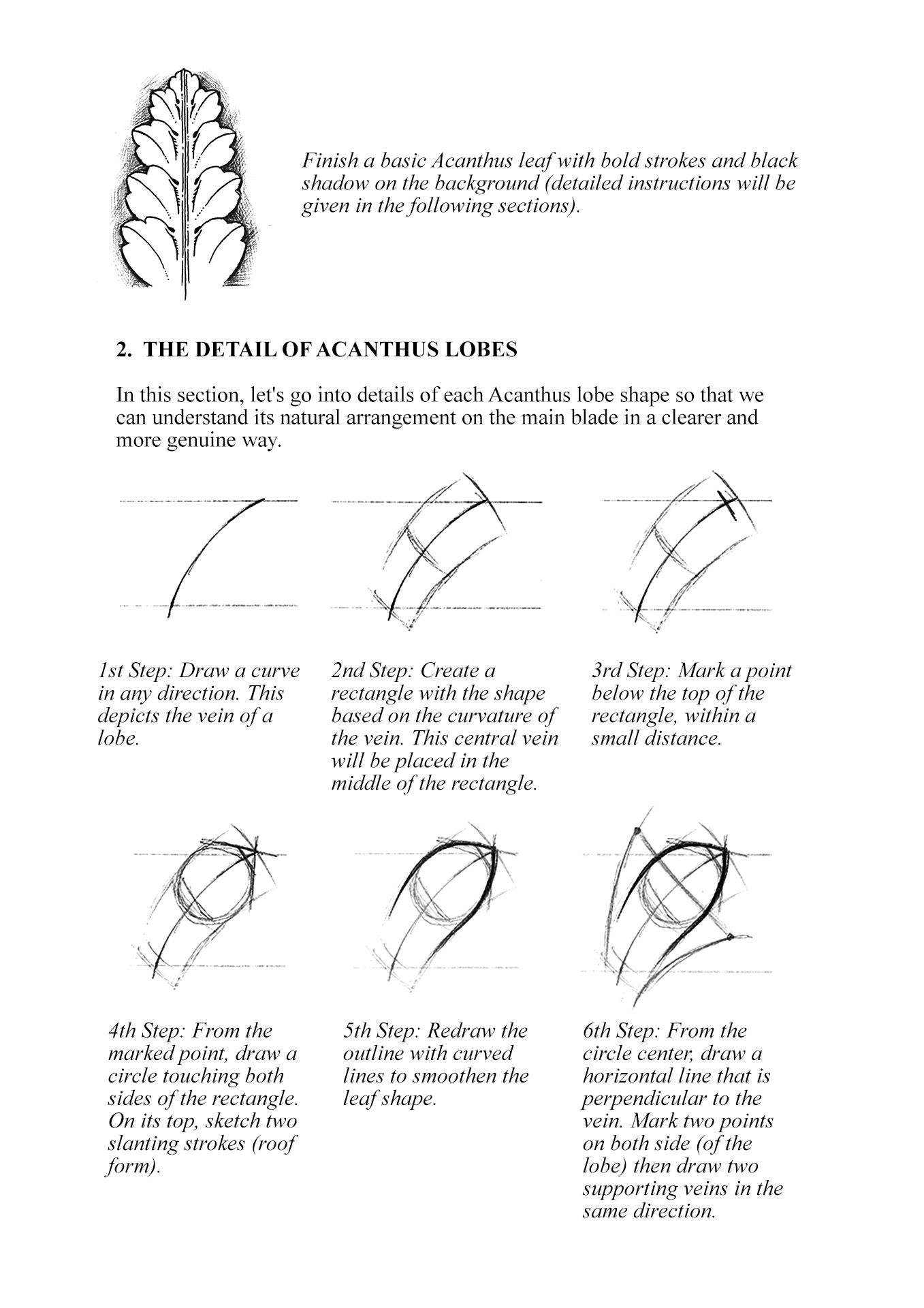 Finish a basic Acanthus leaf with bold strokes and black shadow on the background (detailed instructions will be given in the following sections).

2. THE DETAIL OF ACANTHUS LOBES

In this section, let's go into details of each Acanthus lobe shape so that we can understand its natural arrangement on the main blade in a clearer and more genuine way.

1st Step: Draw a curve in any direction. This depicts the vein of a lobe.

2nd Step: Create a rectangle with the shape based on the curvature of the vein. This central vein will be placed in the middle of the rectangle.

3rd Step: Mark a point below the top of the rectangle, within a small distance.

4th Step: From the marked point, draw a circle touching both sides of the rectangle. On its top, sketch two slanting strokes (roof form).

5th Step: Redraw the outline with curved lines to smoothen the leaf shape.

6th Step: From the circle center, draw a horizontal line that is perpendicular to the vein. Mark two points on both side (of the lobe) then draw two supporting veins in the same direction.