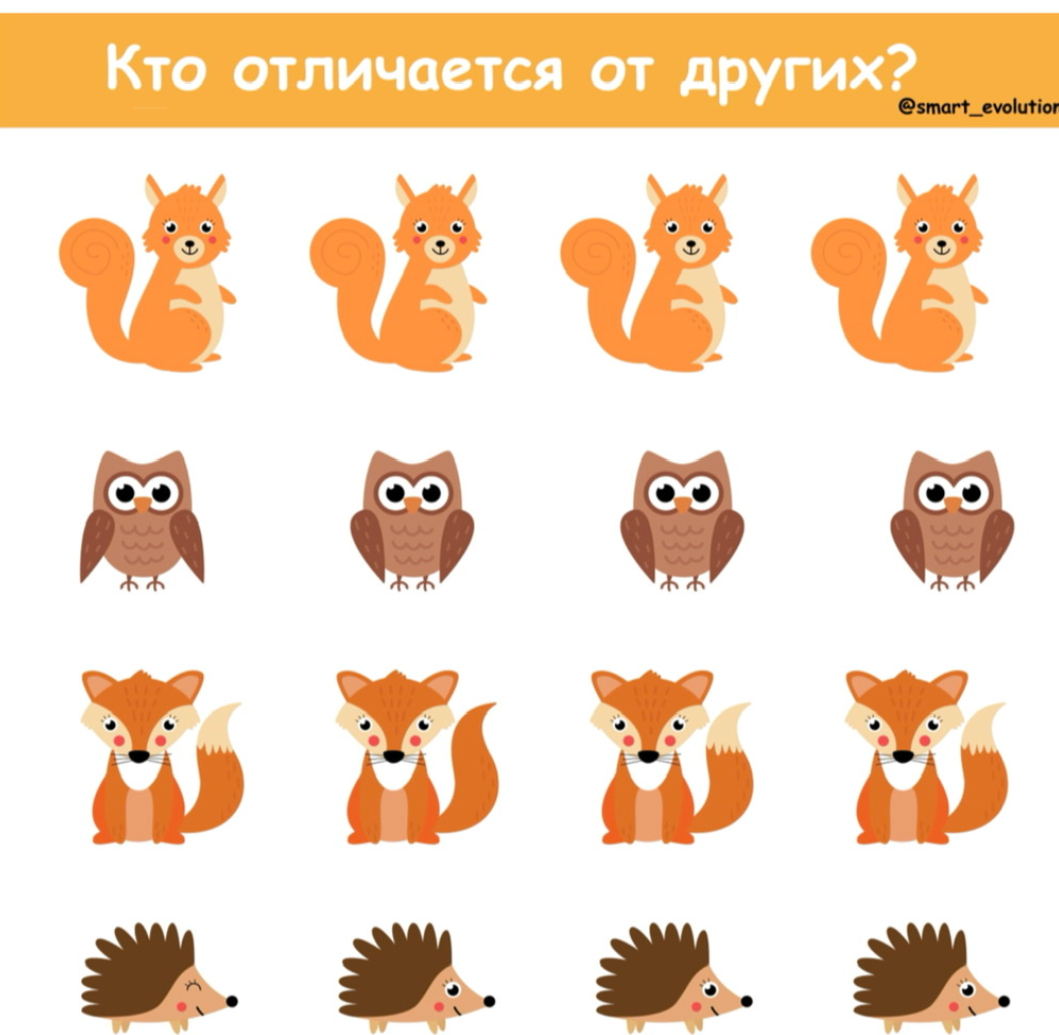 Кто отличается от других?
@smart_evolution