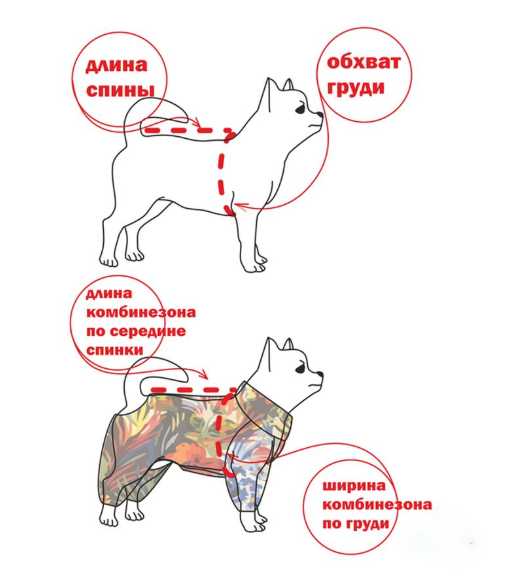 длина спины

обхват груди

длина комбинезона по середине спинки

ширина комбинезона по груди