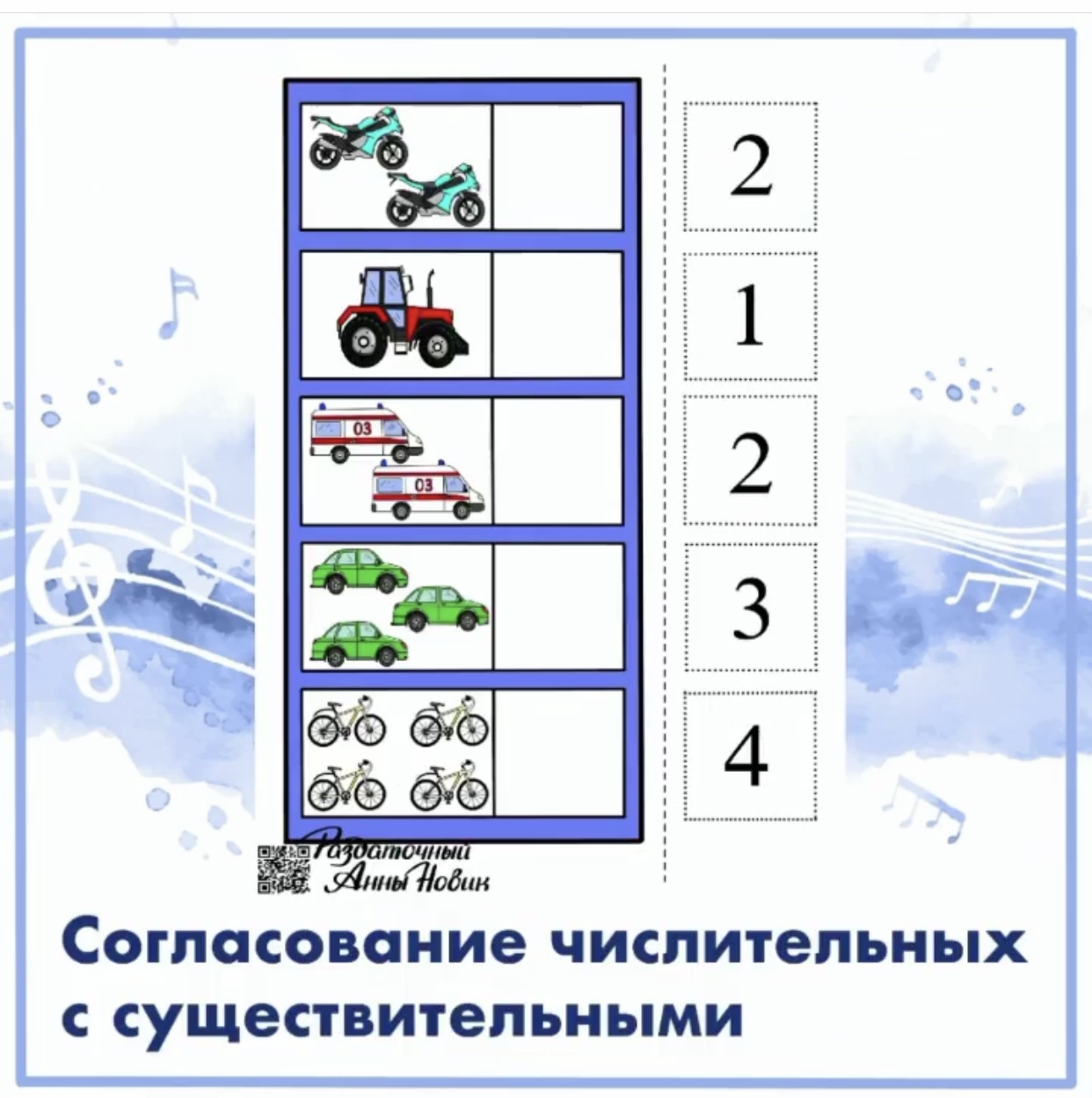 03

03

2

1

2

3

4

Раздаточный Анны Новик

Согласование числительных с существительными