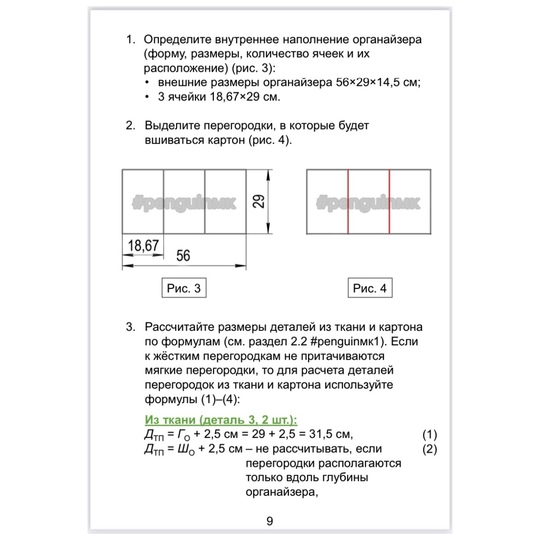 1. Определите внутреннее наполнение органайзера (форму, размеры, количество ячеек и их расположение) (рис. 3):
• внешние размеры органайзера 56×29×14,5 см;
• 3 ячейки 18,67×29 см.

2. Выделите перегородки, в которые будет вшиваться картон (рис. 4).

#penguinмк

29

18,67

56

#penguinмк

Рис. 3

Рис. 4

3. Рассчитайте размеры деталей из ткани и картона по формулам (см. раздел 2.2 #penguinмк1). Если к жёстким перегородкам не притачиваются мягкие перегородки, то для расчета деталей перегородок из ткани и картона используйте формулы (1)–(4):

Из ткани (деталь 3, 2 шт.):
$Д_{ТП} = Г_О + 2,5$ см $= 29 + 2,5 = 31,5$ см, (1)
$Д_{ТП} = Ш_О + 2,5$ см – не рассчитывать, если перегородки располагаются только вдоль глубины органайзера, (2)

9