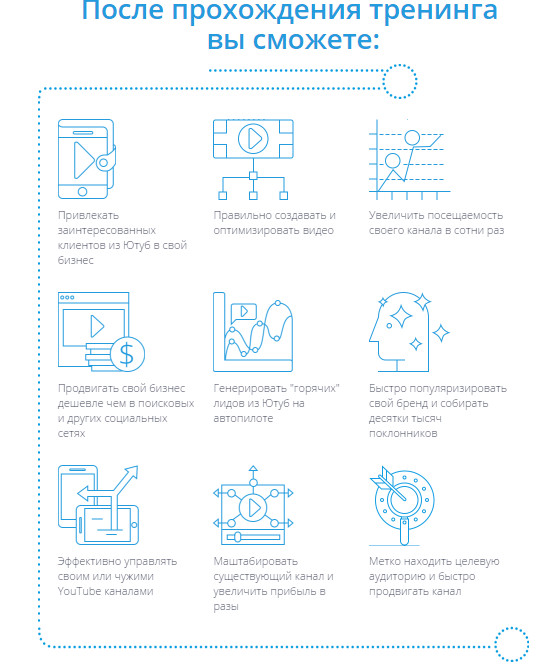 После прохождения тренинга вы сможете:

Привлекать заинтересованных клиентов из Ютуб в свой бизнес

Правильно создавать и оптимизировать видео

Увеличить посещаемость своего канала в сотни раз

Продвигать свой бизнес дешевле чем в поисковых и других социальных сетях

Генерировать "горячих" лидов из Ютуб на автопилоте

Быстро популяризировать свой бренд и собирать десятки тысяч поклонников

Эффективно управлять своим или чужими YouTube каналами

Маштабировать существующий канал и увеличить прибыль в разы

Метко находить целевую аудиторию и быстро продвигать канал