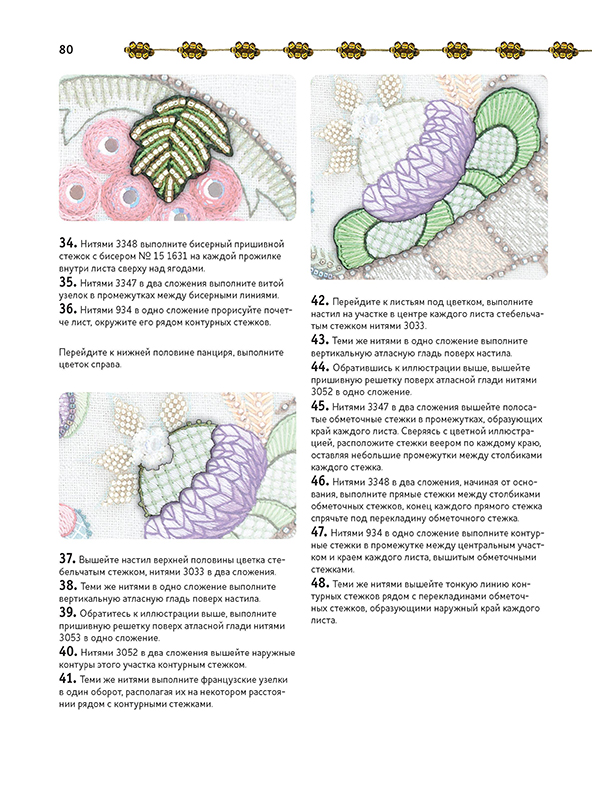 80

34. Нитями 3348 выполните бисерный пришивной стежок с бисером № 15 1631 на каждой прожилке внутри листа сверху над ягодами.

35. Нитями 3347 в два сложения выполните витой узелок в промежутках между бисерными линиями.

36. Нитями 934 в одно сложение прорисуйте почетче лист, окружите его рядом контурных стежков.

Перейдите к нижней половине панциря, выполните цветок справа.

37. Вышейте настил верхней половины цветка стебельчатым стежком, нитями 3033 в два сложения.

38. Теми же нитями в одно сложение выполните вертикальную атласную гладь поверх настила.

39. Обратитесь к иллюстрации выше, выполните пришивную решетку поверх атласной глади нитями 3053 в одно сложение.

40. Нитями 3052 в два сложения вышейте наружные контуры этого участка контурным стежком.

41. Теми же нитями выполните французские узелки в один оборот, располагая их на некотором расстоянии рядом с контурными стежками.

42. Перейдите к листьям под цветком, выполните настил на участке в центре каждого листа стебельчатым стежком нитями 3033.

43. Теми же нитями в одно сложение выполните вертикальную атласную гладь поверх настила.

44. Обратившись к иллюстрации выше, вышейте пришивную решетку поверх атласной глади нитями 3052 в одно сложение.

45. Нитями 3347 в два сложения вышейте полосатые обметочные стежки в промежутках, образующих край каждого листа. Сверяясь с цветной иллюстрацией, расположите стежки веером по каждому краю, оставляя небольшие промежутки между столбиками каждого стежка.

46. Нитями 3348 в два сложения, начиная от основания, выполните прямые стежки между столбиками обметочных стежков, конец каждого прямого стежка спрячьте под перекладину обметочного стежка.

47. Нитями 934 в одно сложение выполните контурные стежки в промежутке между центральным участком и краем каждого листа, вышитым обметочными стежками.

48. Теми же нитями вышейте тонкую линию контурных стежков рядом с перекладинами обметочных стежков, образующими наружный край каждого листа.