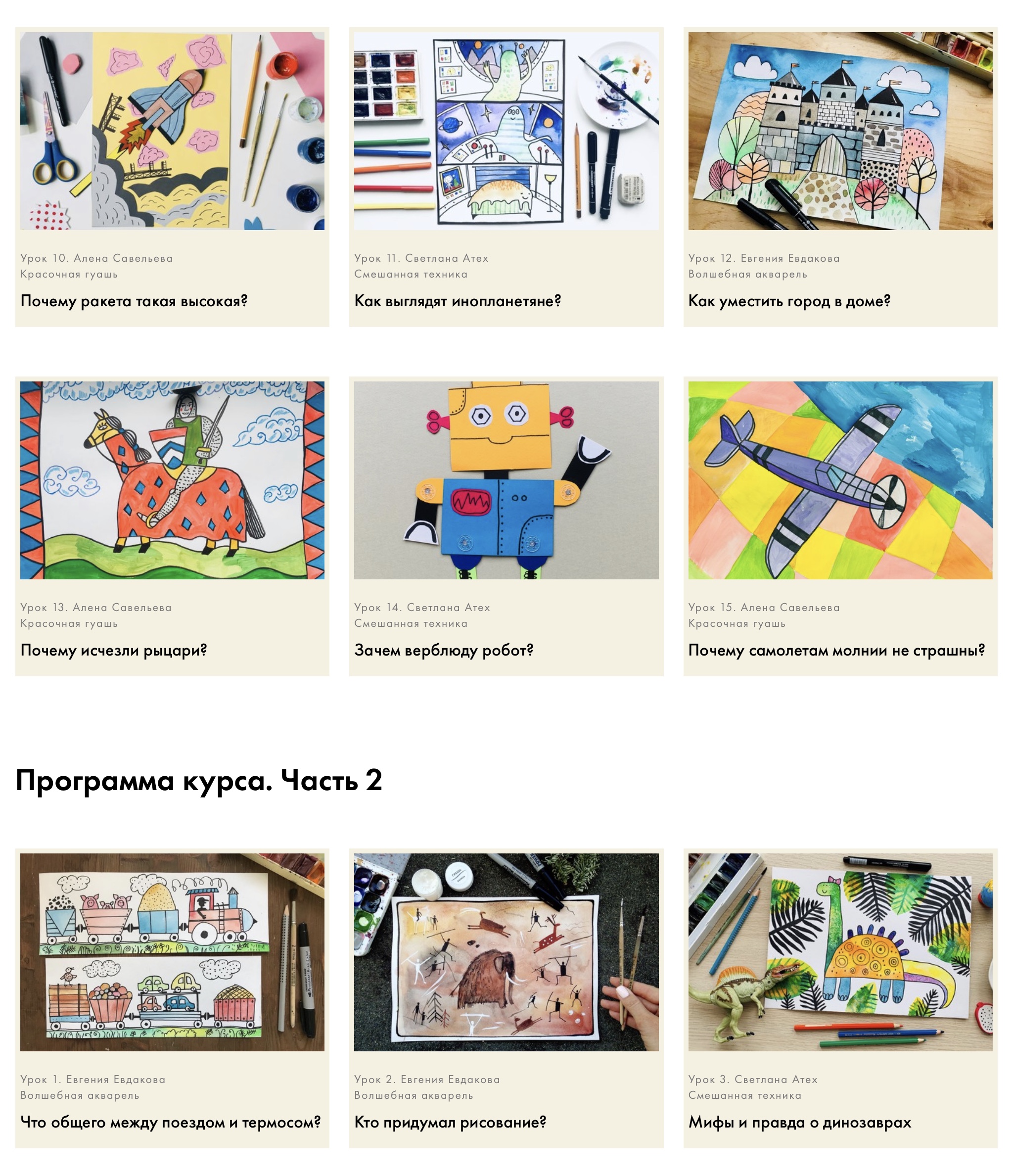 Урок 10. Алена Савельева
Красочная гуашь
Почему ракета такая высокая?

Урок 11. Светлана Атех
Смешанная техника
Как выглядят инопланетяне?

Урок 12. Евгения Евдакова
Волшебная акварель
Как уместить город в доме?

Урок 13. Алена Савельева
Красочная гуашь
Почему исчезли рыцари?

Урок 14. Светлана Атех
Смешанная техника
Зачем верблюду робот?

Урок 15. Алена Савельева
Красочная гуашь
Почему самолетам молнии не страшны?

Программа курса. Часть 2

Урок 1. Евгения Евдакова
Волшебная акварель
Что общего между поездом и термосом?

Урок 2. Евгения Евдакова
Волшебная акварель
Кто придумал рисование?

Урок 3. Светлана Атех
Смешанная техника
Мифы и правда о динозаврах