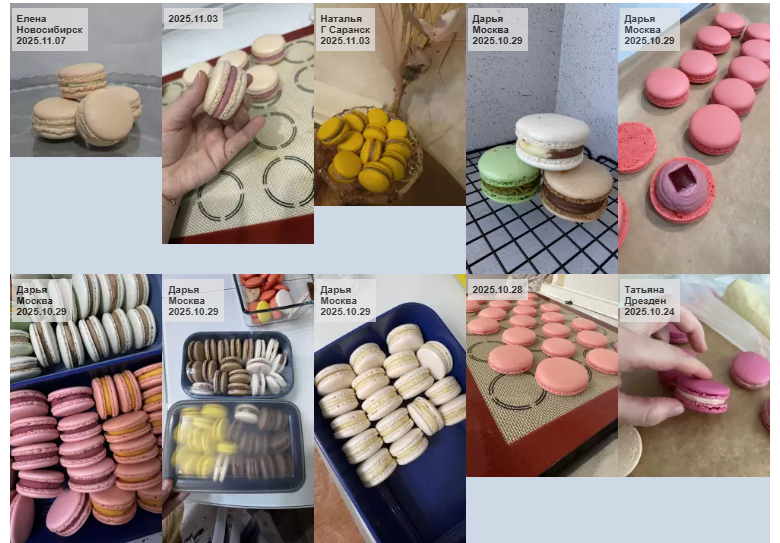 Елена
Новосибирск
2025.11.07

2025.11.03

Наталья
Г Саранск
2025.11.03

Дарья
Москва
2025.10.29

Дарья
Москва
2025.10.29

Дарья
Москва
2025.10.29

Дарья
Москва
2025.10.29

Дарья
Москва
2025.10.29

2025.10.28

Татьяна
Дрезден
2025.10.24