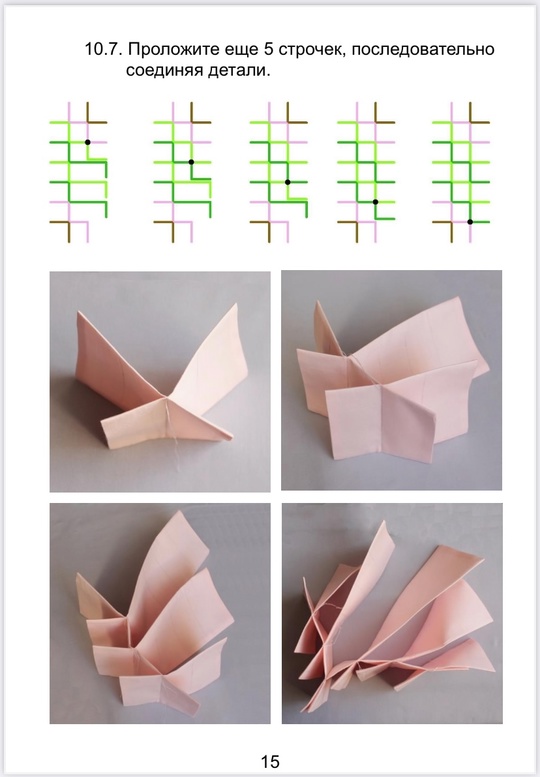 10.7. Проложите еще 5 строчек, последовательно соединяя детали.

15