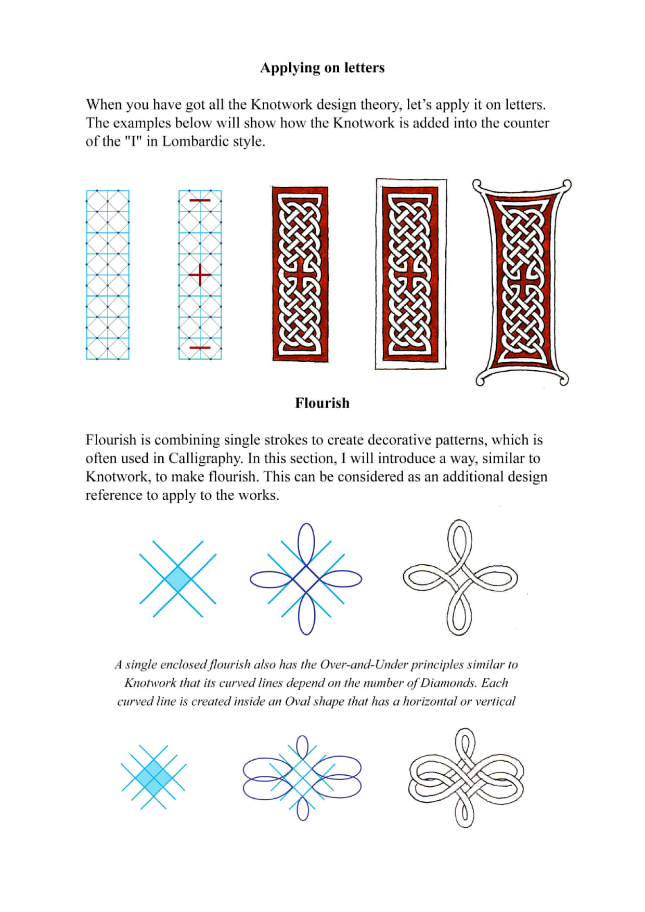 Applying on letters

When you have got all the Knotwork design theory, let's apply it on letters. The examples below will show how the Knotwork is added into the counter of the "I" in Lombardic style.

Flourish

Flourish is combining single strokes to create decorative patterns, which is often used in Calligraphy. In this section, I will introduce a way, similar to Knotwork, to make flourish. This can be considered as an additional design reference to apply to the works.

A single enclosed flourish also has the Over-and-Under principles similar to Knotwork that its curved lines depend on the number of Diamonds. Each curved line is created inside an Oval shape that has a horizontal or vertical