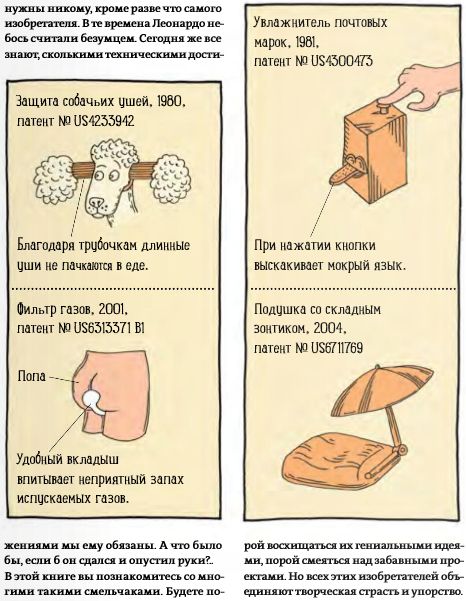 нужны никому, кроме разве что самого изобретателя. В те времена Леонардо небось считали безумцем. Сегодня же все знают, сколькими техническими дости-

Защита собачьих ушей, 1980, патент № US4233942

Благодаря трубочкам длинные уши не пачкаются в еде.

Фильтр газов, 2001, патент № US6313371 B1

Попа

Удобный вкладыш впитывает неприятный запах испускаемых газов.

жениями мы ему обязаны. А что было бы, если б он сдался и опустил руки?.. В этой книге вы познакомитесь со многими такими смельчаками. Будете по-

Увлажнитель почтовых марок, 1981, патент № US4300473

При нажатии кнопки выскакивает мокрый язык.

Подушка со складным зонтиком, 2004, патент № US6711769

рой восхищаться их гениальными идеями, порой смеяться над забавными проектами. Но всех этих изобретателей объединяют творческая страсть и упорство.