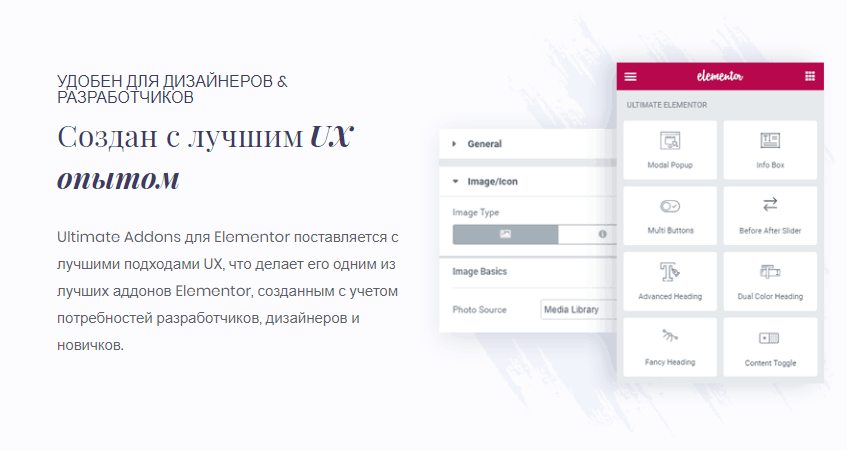 УДОБЕН ДЛЯ ДИЗАЙНЕРОВ & РАЗРАБОТЧИКОВ

Создан с лучшим UX опытом

Ultimate Addons для Elementor поставляется с лучшими подходами UX, что делает его одним из лучших аддонов Elementor, созданным с учетом потребностей разработчиков, дизайнеров и новичков.

General

Image/Icon

Image Type

Image Basics

Photo Source
Media Library

elementor

ULTIMATE ELEMENTOR

Modal Popup
Info Box
Multi Buttons
Before After Slider
Advanced Heading
Dual Color Heading
Fancy Heading
Content Toggle