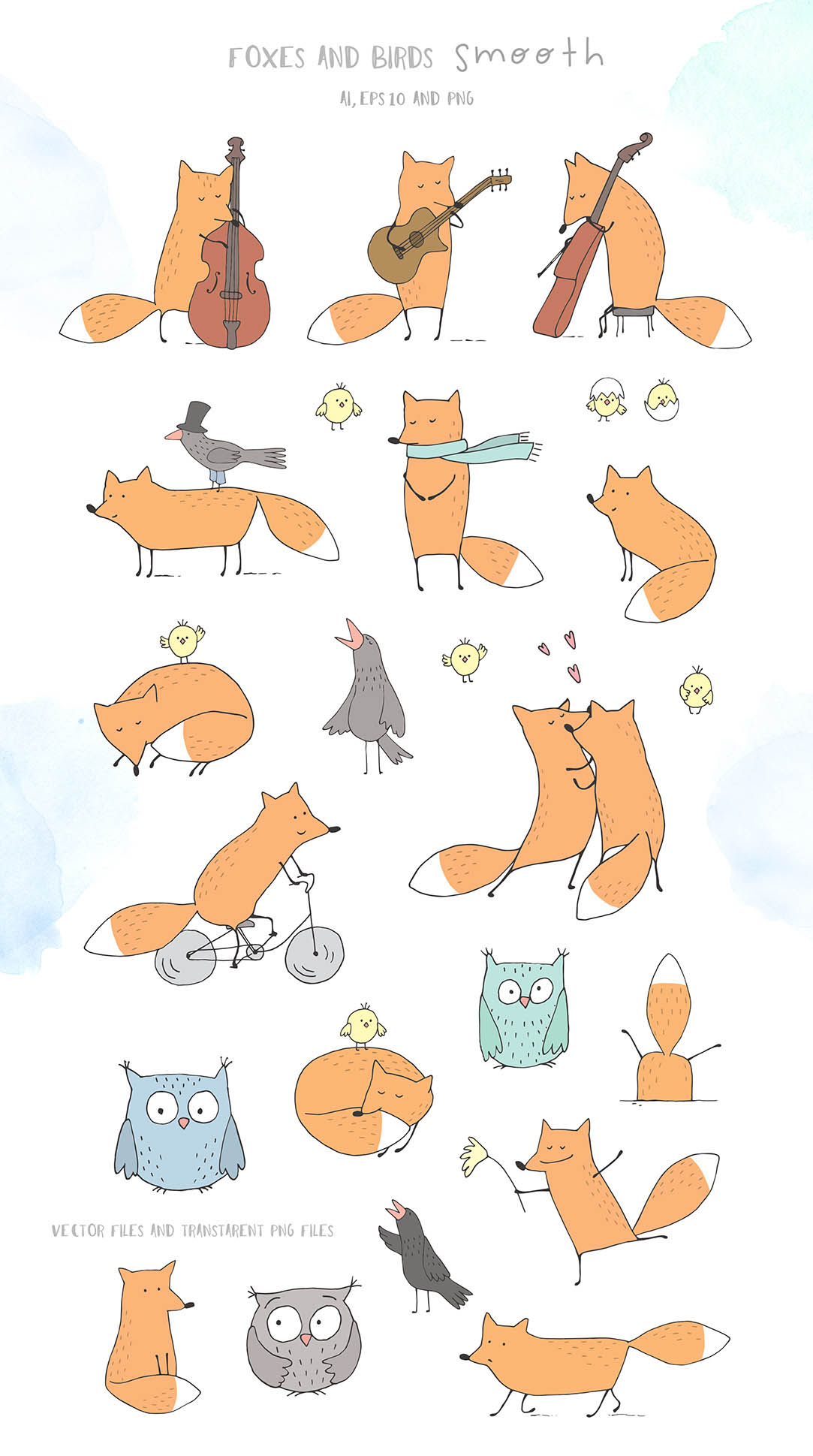 FOXES AND BIRDS Smooth

AI, EPS 10 AND PNG

VECTOR FILES AND TRANSTARENT PNG FILES