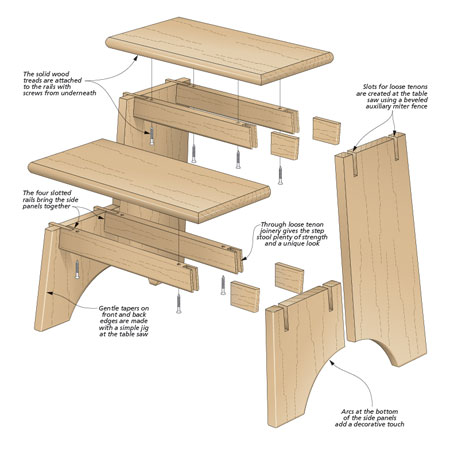 The solid wood treads are attached to the rails with screws from underneath

Slots for loose tenons are created at the table saw using a beveled auxiliary miter fence

The four slotted rails bring the side panels together

Through loose tenon joinery gives the step stool plenty of strength and a unique look

Gentle tapers on front and back edges are made with a simple jig at the table saw

Arcs at the bottom of the side panels add a decorative touch