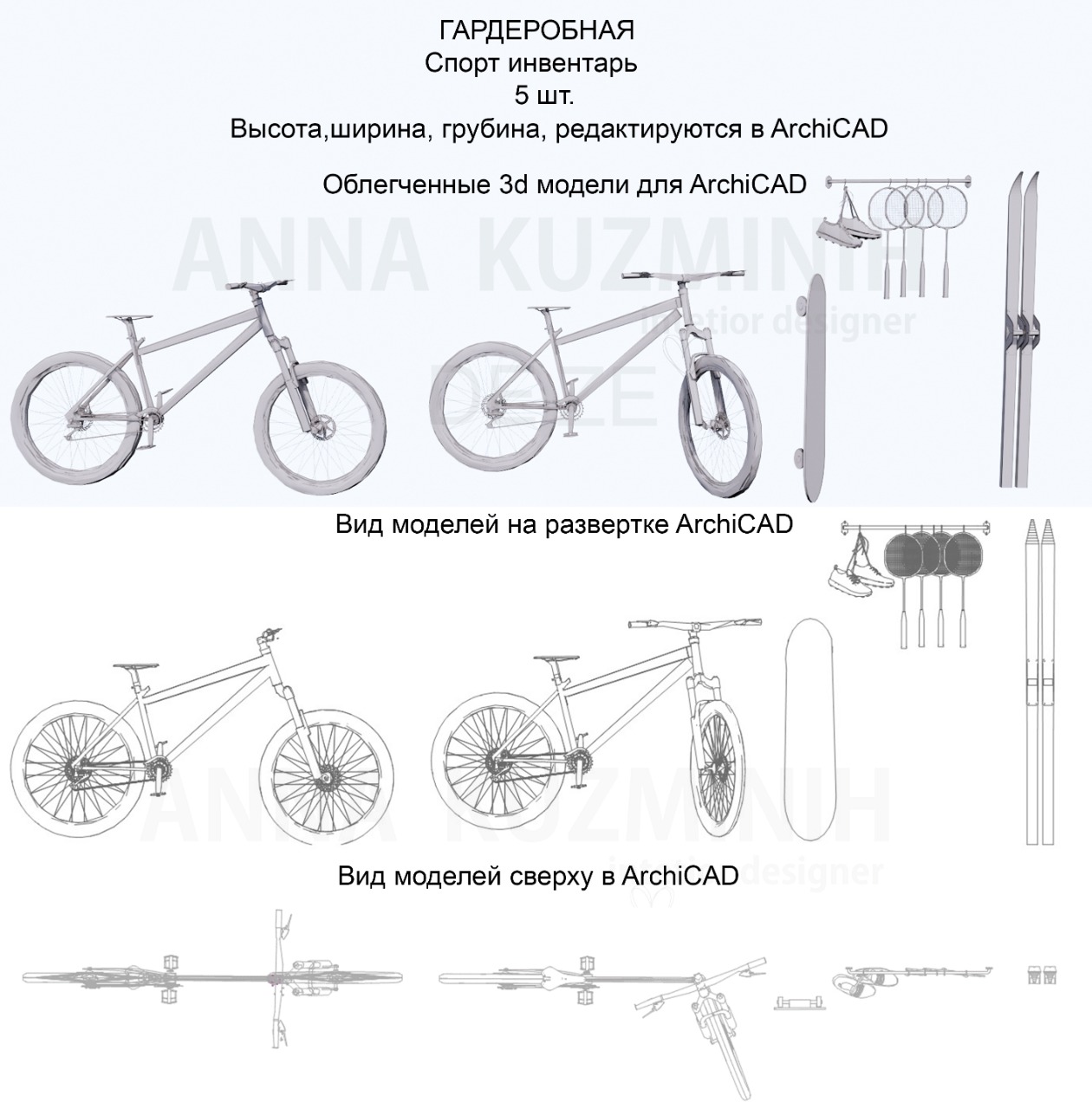 ГАРДЕРОБНАЯ
Спорт инвентарь
5 шт.
Высота,ширина, грубина, редактируются в ArchiCAD

Облегченные 3d модели для ArchiCAD

ANNA KUZMINIH
interior designer

Вид моделей на развертке ArchiCAD

ANNA KUZMINIH
interior designer

Вид моделей сверху в ArchiCAD