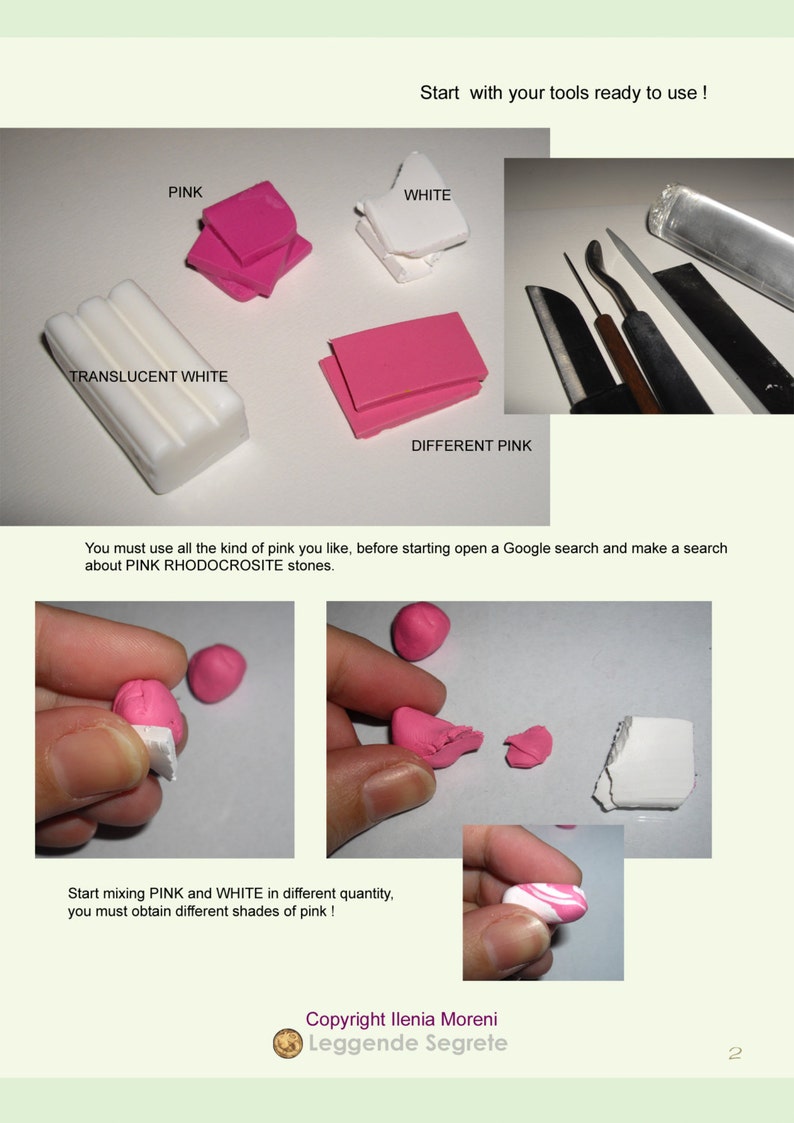 Start with your tools ready to use !

PINK

WHITE

TRANSLUCENT WHITE

DIFFERENT PINK

You must use all the kind of pink you like, before starting open a Google search and make a search about PINK RHODOCROSITE stones.

Start mixing PINK and WHITE in different quantity, you must obtain different shades of pink !

Copyright Ilenia Moreni
Leggende Segrete

2