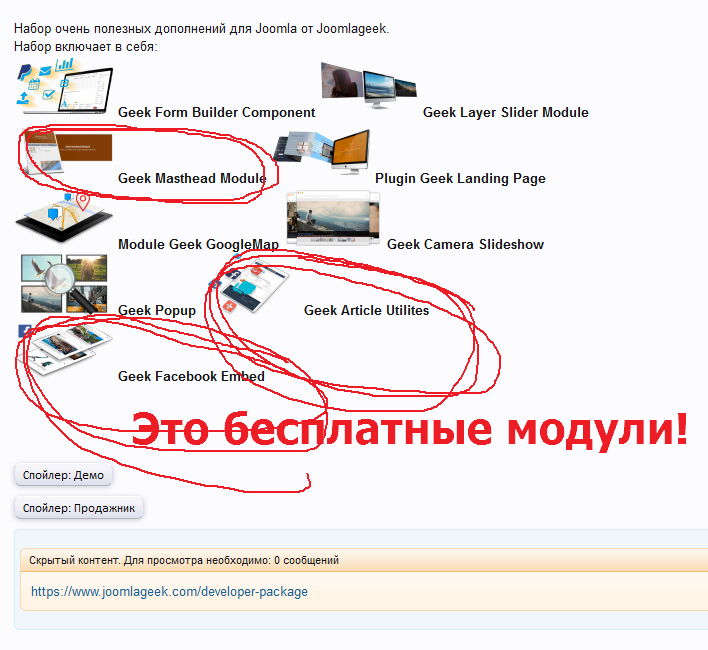 Набор очень полезных дополнений для Joomla от Joomlageek.
Набор включает в себя:

Geek Form Builder Component

Geek Layer Slider Module

Geek Masthead Module

Plugin Geek Landing Page

Module Geek GoogleMap

Geek Camera Slideshow

Geek Popup

Geek Article Utilites

Geek Facebook Embed

Это бесплатные модули!

Спойлер: Демо

Спойлер: Продажник

Скрытый контент. Для просмотра необходимо: 0 сообщений

https://www.joomlageek.com/developer-package