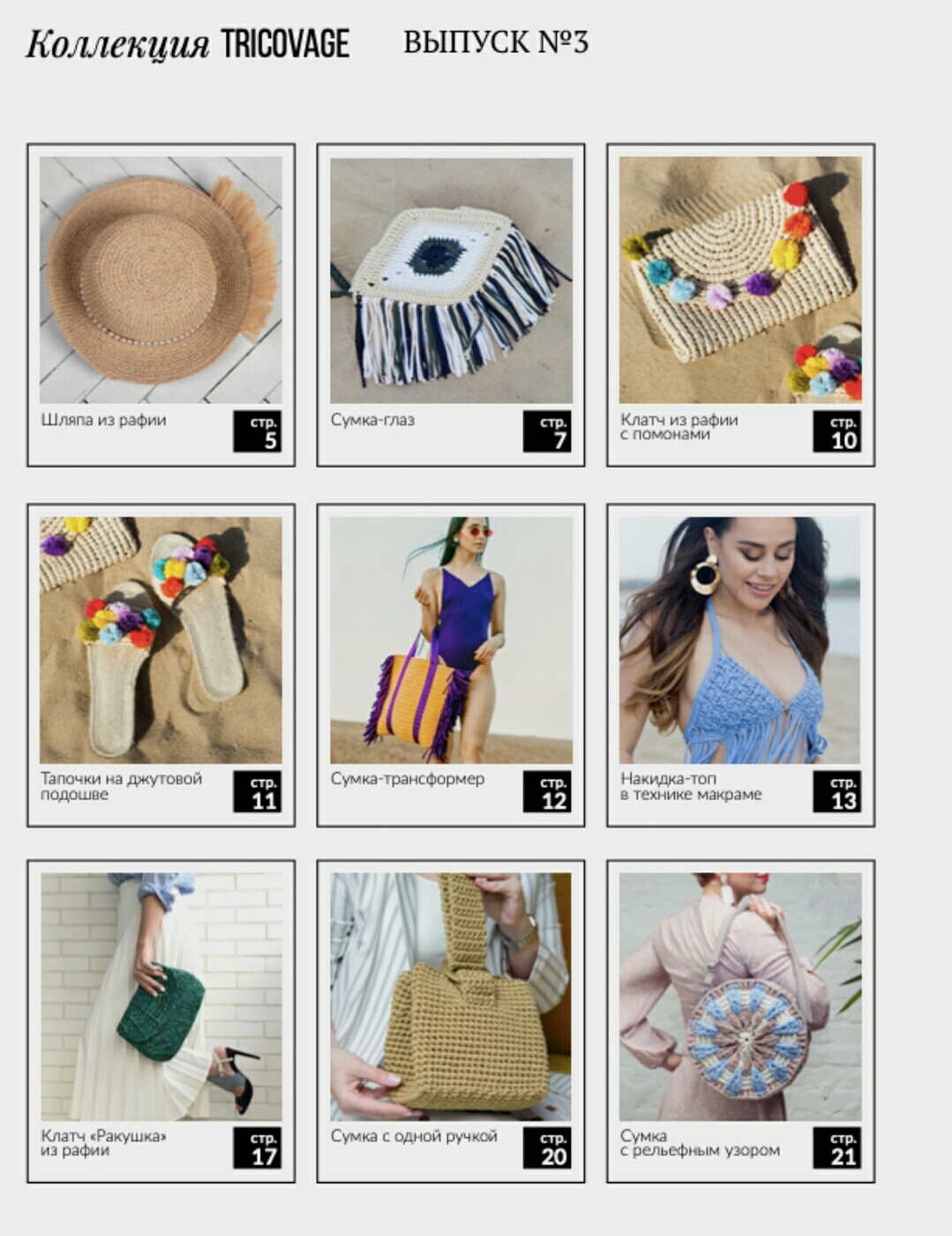 Коллекция TRICOVAGE ВЫПУСК №3

Шляпа из рафии
стр. 5

Сумка-глаз
стр. 7

Клатч из рафии с помонами
стр. 10

Тапочки на джутовой подошве
стр. 11

Сумка-трансформер
стр. 12

Накидка-топ в технике макраме
стр. 13

Клатч «Ракушка» из рафии
стр. 17

Сумка с одной ручкой
стр. 20

Сумка с рельефным узором
стр. 21