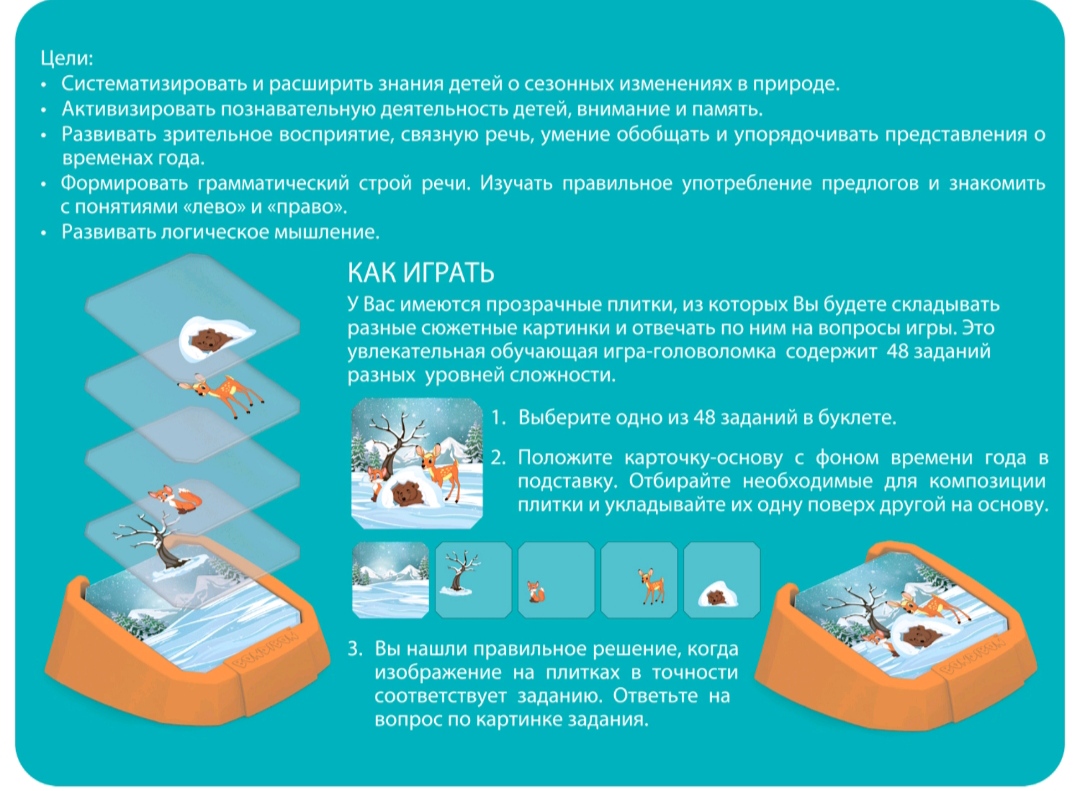 Цели:
• Систематизировать и расширить знания детей о сезонных изменениях в природе.
• Активизировать познавательную деятельность детей, внимание и память.
• Развивать зрительное восприятие, связную речь, умение обобщать и упорядочивать представления о временах года.
• Формировать грамматический строй речи. Изучать правильное употребление предлогов и знакомить с понятиями «лево» и «право».
• Развивать логическое мышление.

КАК ИГРАТЬ
У Вас имеются прозрачные плитки, из которых Вы будете складывать разные сюжетные картинки и отвечать по ним на вопросы игры. Это увлекательная обучающая игра-головоломка содержит 48 заданий разных уровней сложности.

1. Выберите одно из 48 заданий в буклете.

2. Положите карточку-основу с фоном времени года в подставку. Отбирайте необходимые для композиции плитки и укладывайте их одну поверх другой на основу.

3. Вы нашли правильное решение, когда изображение на плитках в точности соответствует заданию. Ответьте на вопрос по картинке задания.