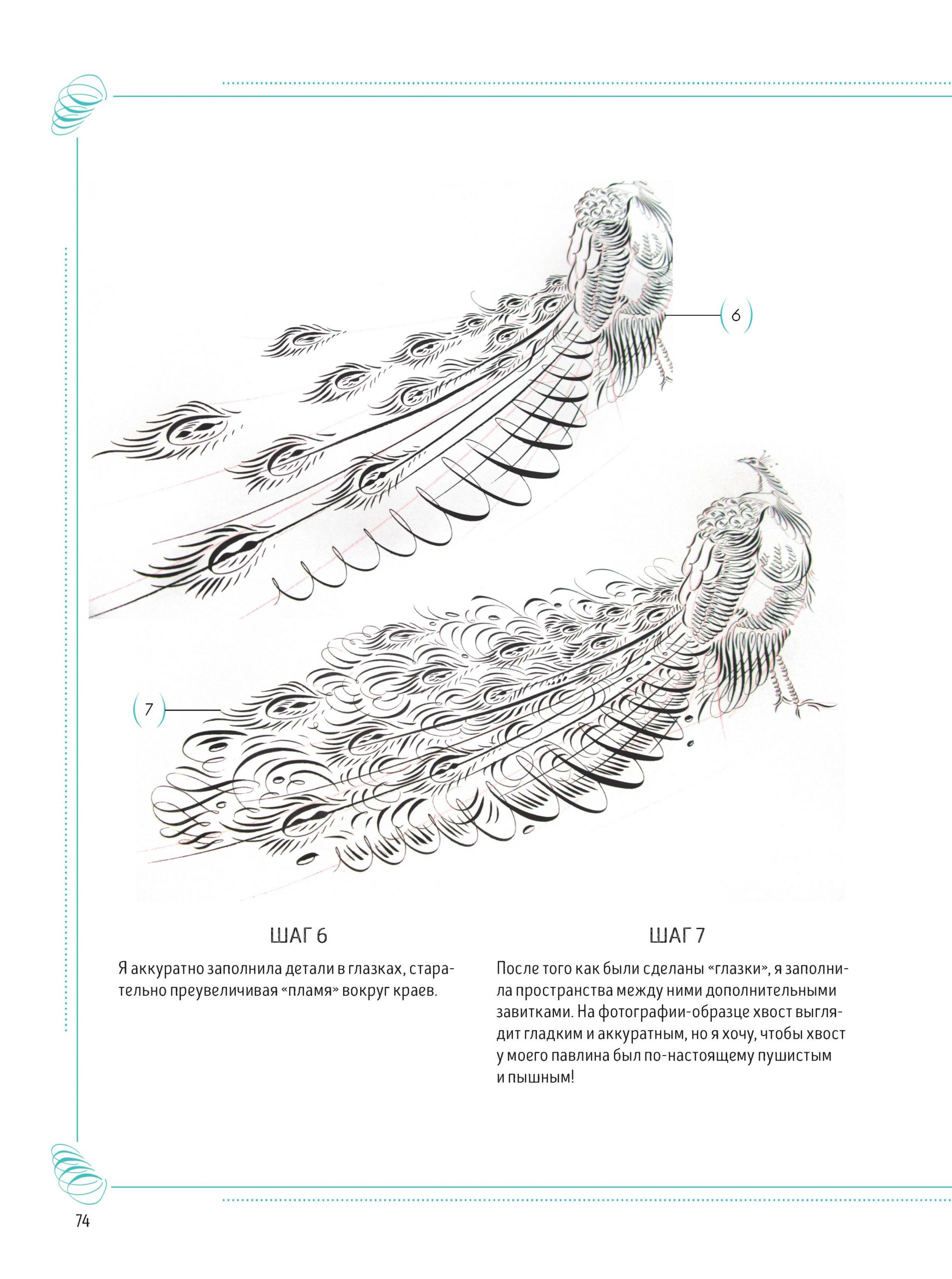 6

7

ШАГ 6

Я аккуратно заполнила детали в глазках, старательно преувеличивая «пламя» вокруг краев.

ШАГ 7

После того как были сделаны «глазки», я заполнила пространства между ними дополнительными завитками. На фотографии-образце хвост выглядит гладким и аккуратным, но я хочу, чтобы хвост у моего павлина был по-настоящему пушистым и пышным!

74