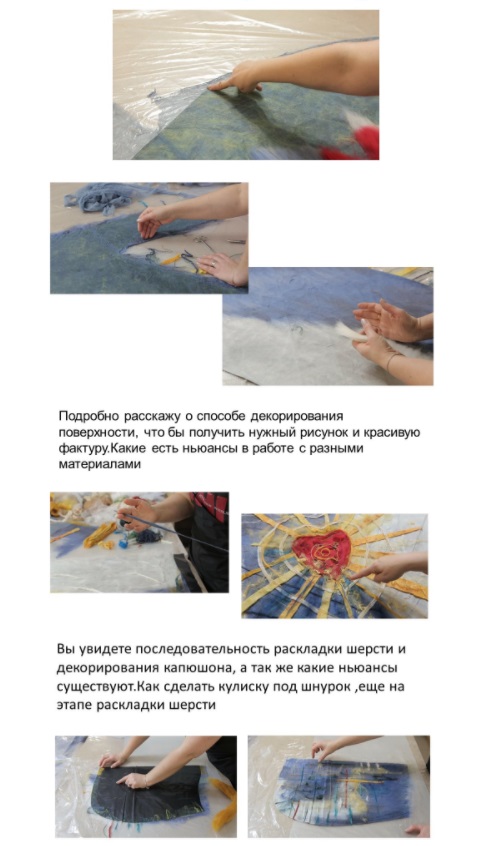 Подробно расскажу о способе декорирования поверхности, что бы получить нужный рисунок и красивую фактуру.Какие есть ньюансы в работе с разными материалами

Вы увидете последовательность раскладки шерсти и декорирования капюшона, а так же какие ньюансы существуют.Как сделать кулиску под шнурок ,еще на этапе раскладки шерсти