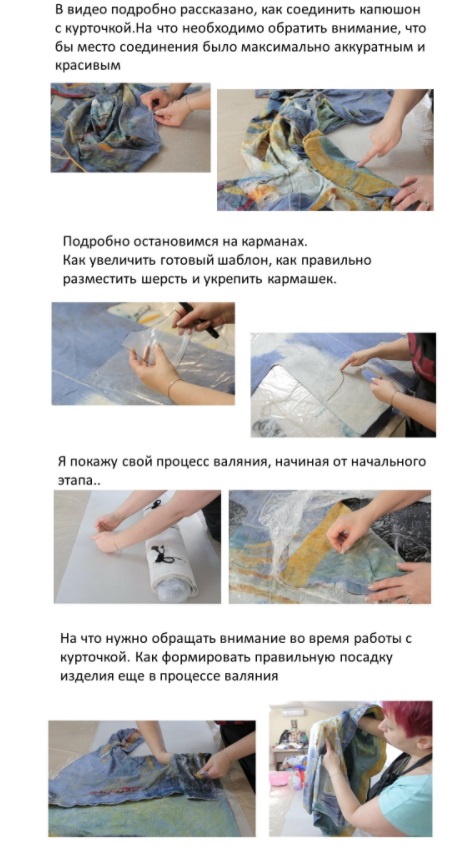 В видео подробно рассказано, как соединить капюшон с курточкой.На что необходимо обратить внимание, что бы место соединения было максимально аккуратным и красивым

Подробно остановимся на карманах.
Как увеличить готовый шаблон, как правильно разместить шерсть и укрепить кармашек.

Я покажу свой процесс валяния, начиная от начального этапа..

На что нужно обращать внимание во время работы с курточкой. Как формировать правильную посадку изделия еще в процессе валяния