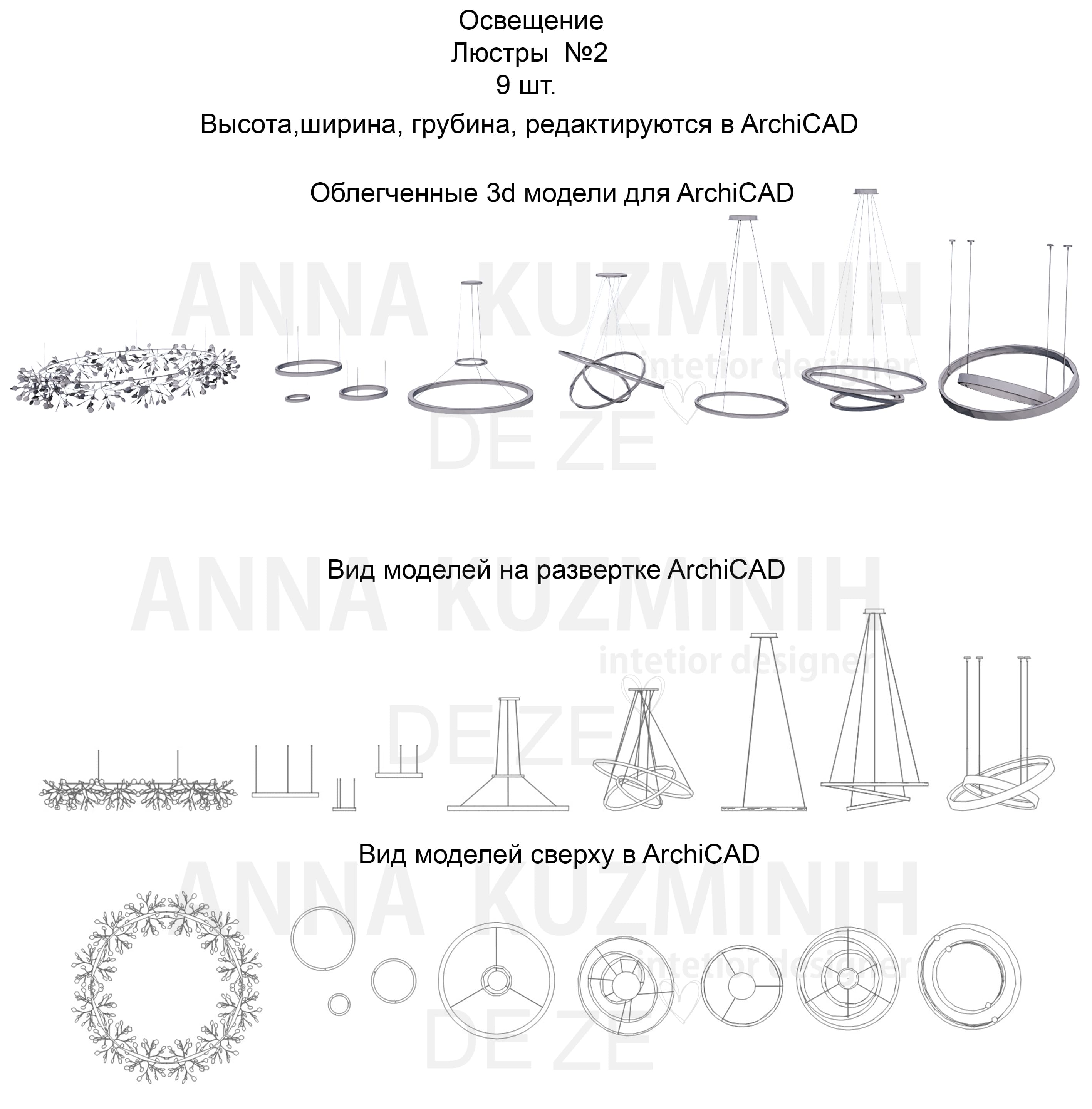 Освещение
Люстры №2
9 шт.
Высота,ширина, грубина, редактируются в ArchiCAD

Облегченные 3d модели для ArchiCAD

ANNA KUZMINIH
intetior designer
DE ZE

Вид моделей на развертке ArchiCAD

ANNA KUZMINIH
intetior designer
DE ZE

Вид моделей сверху в ArchiCAD

ANNA KUZMINIH
intetior designer
DE ZE