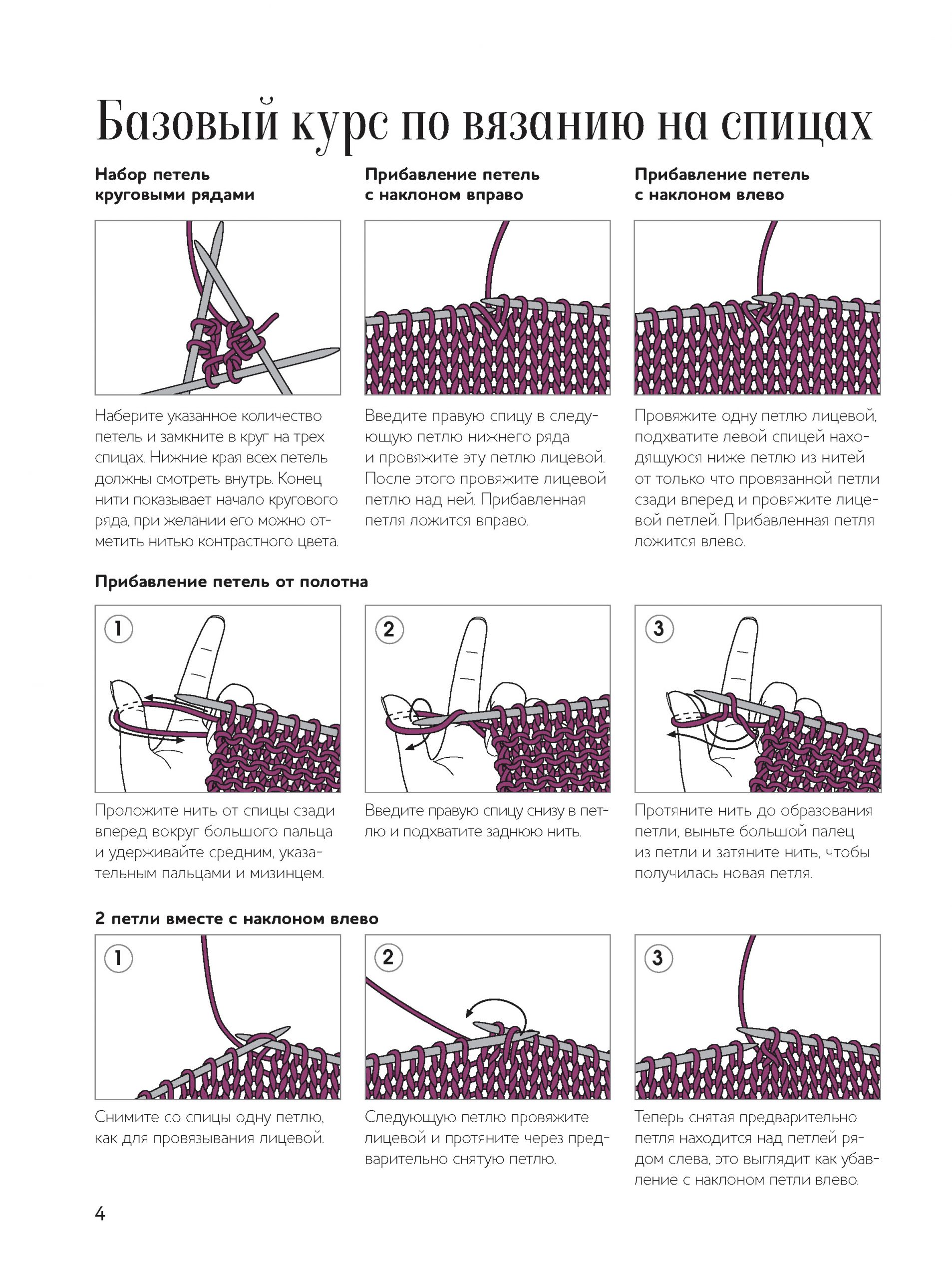 Базовый курс по вязанию на спицах

Набор петель круговыми рядами

Наберите указанное количество петель и замкните в круг на трех спицах. Нижние края всех петель должны смотреть внутрь. Конец нити показывает начало кругового ряда, при желании его можно отметить нитью контрастного цвета.

Прибавление петель с наклоном вправо

Введите правую спицу в следующую петлю нижнего ряда и провяжите эту петлю лицевой. После этого провяжите лицевой петлю над ней. Прибавленная петля ложится вправо.

Прибавление петель с наклоном влево

Провяжите одну петлю лицевой, подхватите левой спицей находящуюся ниже петлю из нитей от только что провязанной петли сзади вперед и провяжите лицевой петлей. Прибавленная петля ложится влево.

Прибавление петель от полотна

1

Проложите нить от спицы сзади вперед вокруг большого пальца и удерживайте средним, указательным пальцами и мизинцем.

2

Введите правую спицу снизу в петлю и подхватите заднюю нить.

3

Протяните нить до образования петли, выньте большой палец из петли и затяните нить, чтобы получилась новая петля.

2 петли вместе с наклоном влево

1

Снимите со спицы одну петлю, как для провязывания лицевой.

2

Следующую петлю провяжите лицевой и протяните через предварительно снятую петлю.

3

Теперь снятая предварительно петля находится над петлей рядом слева, это выглядит как убавление с наклоном петли влево.

4