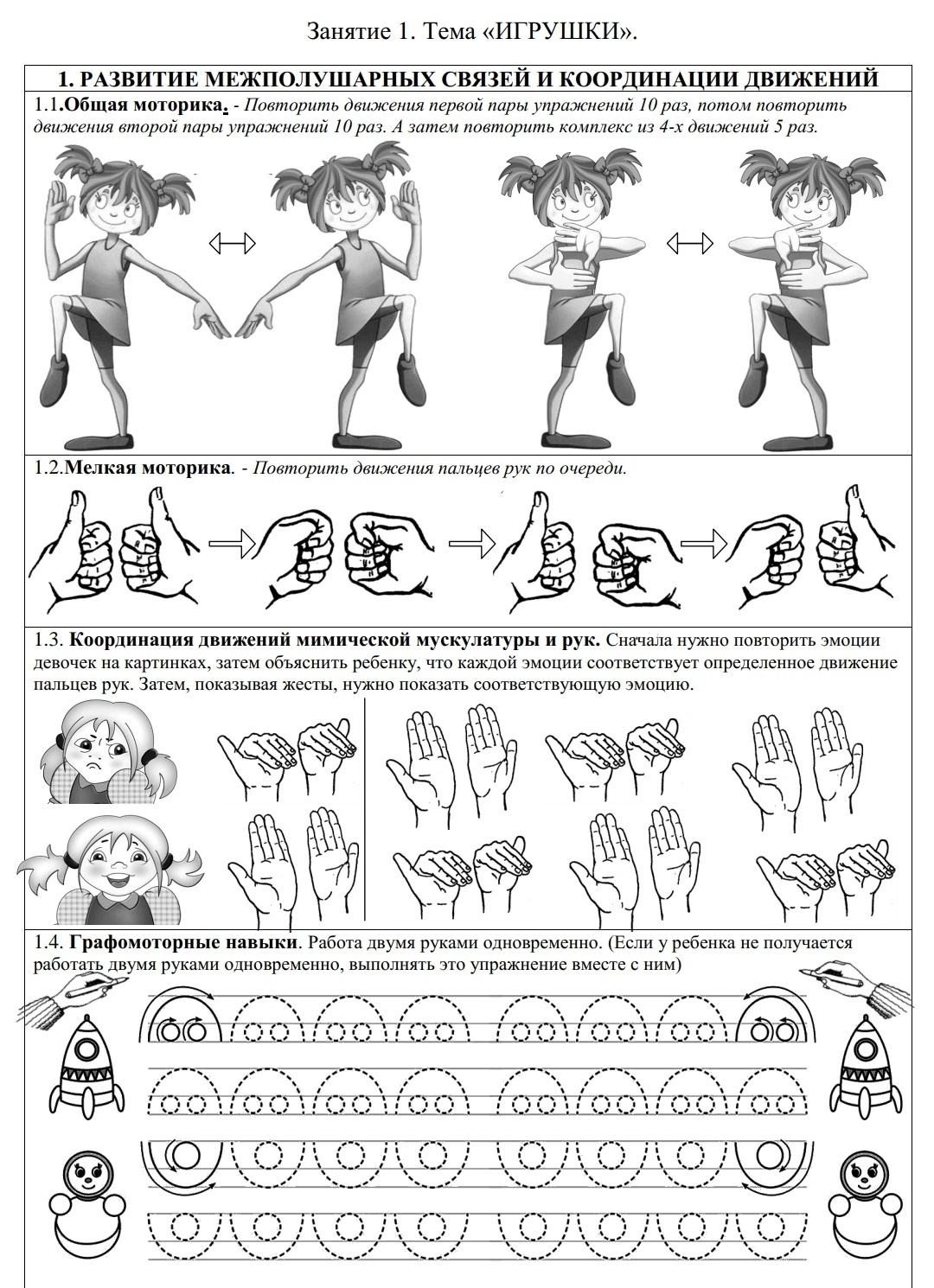 Занятие 1. Тема «ИГРУШКИ».

1. РАЗВИТИЕ МЕЖПОЛУШАРНЫХ СВЯЗЕЙ И КООРДИНАЦИИ ДВИЖЕНИЙ

1.1.Общая моторика. - Повторить движения первой пары упражнений 10 раз, потом повторить движения второй пары упражнений 10 раз. А затем повторить комплекс из 4-х движений 5 раз.

1.2.Мелкая моторика. - Повторить движения пальцев рук по очереди.

1.3. Координация движений мимической мускулатуры и рук. Сначала нужно повторить эмоции девочек на картинках, затем объяснить ребенку, что каждой эмоции соответствует определенное движение пальцев рук. Затем, показывая жесты, нужно показать соответствующую эмоцию.

1.4. Графомоторные навыки. Работа двумя руками одновременно. (Если у ребенка не получается работать двумя руками одновременно, выполнять это упражнение вместе с ним)