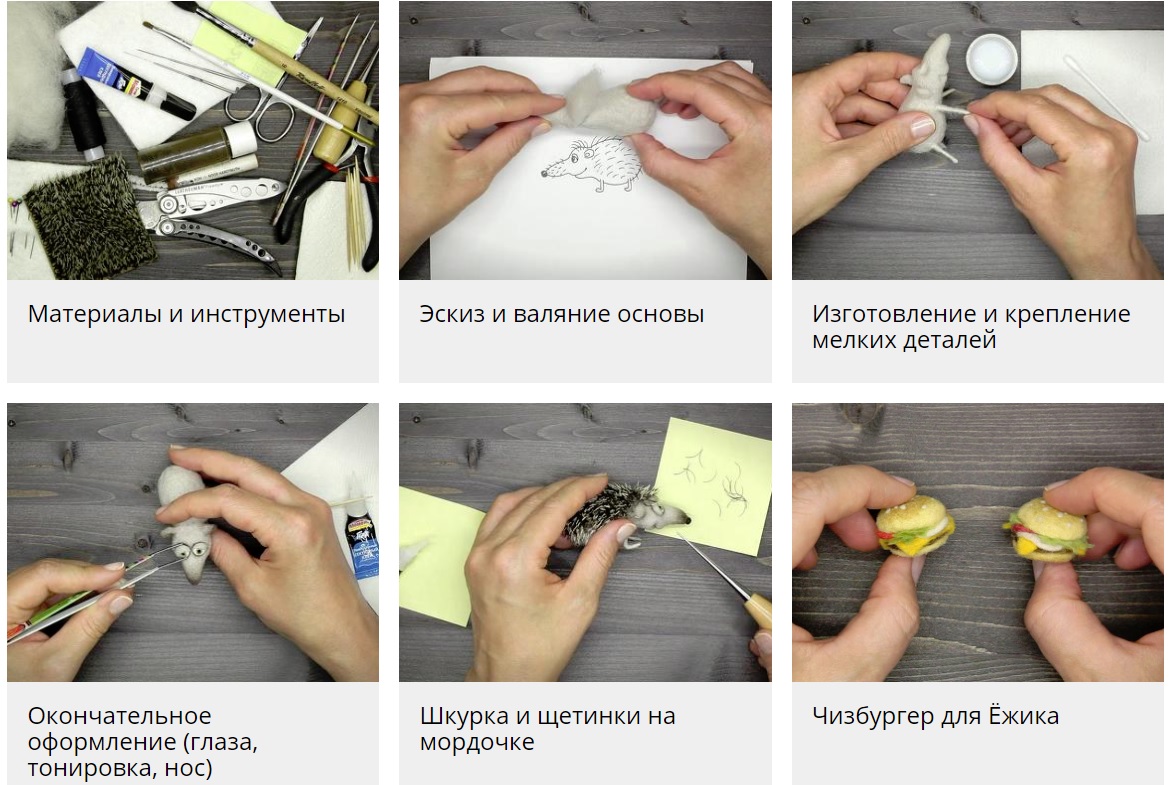 Материалы и инструменты

Эскиз и валяние основы

Изготовление и крепление мелких деталей

Окончательное оформление (глаза, тонировка, нос)

Шкурка и щетинки на мордочке

Чизбургер для Ёжика