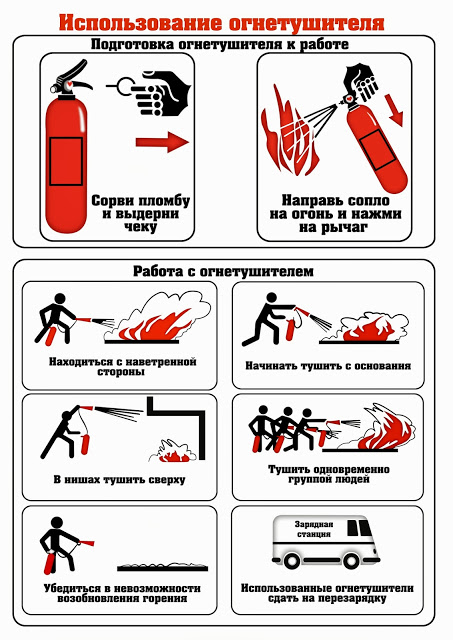 Использование огнетушителя

Подготовка огнетушителя к работе

Сорви пломбу и выдерни чеку

Направь сопло на огонь и нажми на рычаг

Работа с огнетушителем

Находиться с наветренной стороны

Начинать тушить с основания

В нишах тушить сверху

Тушить одновременно группой людей

Убедиться в невозможности возобновления горения

Зарядная станция

Использованные огнетушители сдать на перезарядку