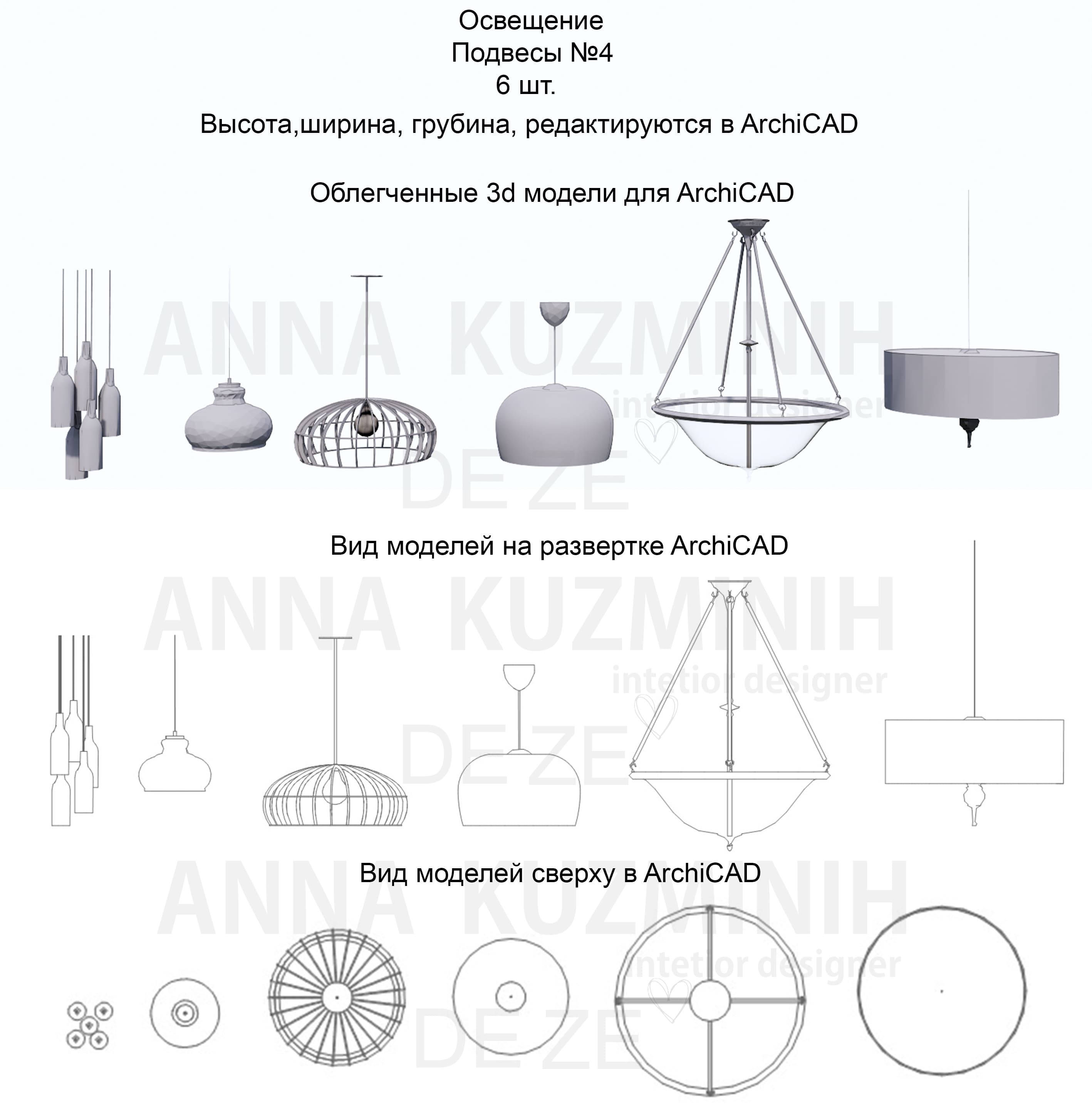 Освещение
Подвесы №4
6 шт.
Высота,ширина, грубина, редактируются в ArchiCAD

Облегченные 3d модели для ArchiCAD

ANNA KUZMINIH
intetior designer
DE ZE

Вид моделей на развертке ArchiCAD

ANNA KUZMINIH
intetior designer
DE ZE

Вид моделей сверху в ArchiCAD

ANNA KUZMINIH
intetior designer
DE ZE