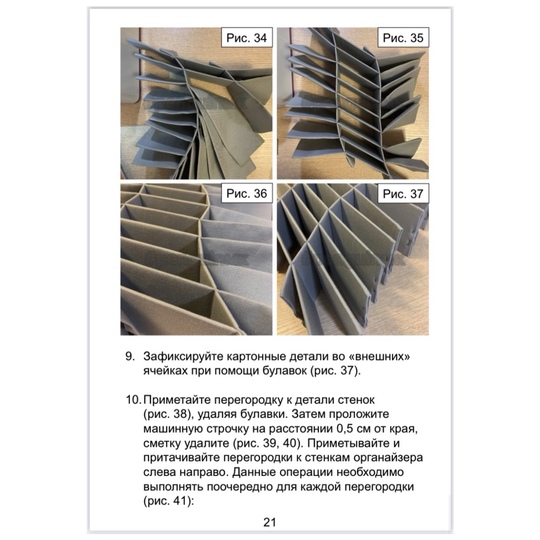 Рис. 34

Рис. 35

Рис. 36

Рис. 37

9. Зафиксируйте картонные детали во «внешних» ячейках при помощи булавок (рис. 37).

10. Приметайте перегородку к детали стенок (рис. 38), удаляя булавки. Затем проложите машинную строчку на расстоянии 0,5 см от края, сметку удалите (рис. 39, 40). Приметывайте и притачивайте перегородки к стенкам органайзера слева направо. Данные операции необходимо выполнять поочередно для каждой перегородки (рис. 41):

21