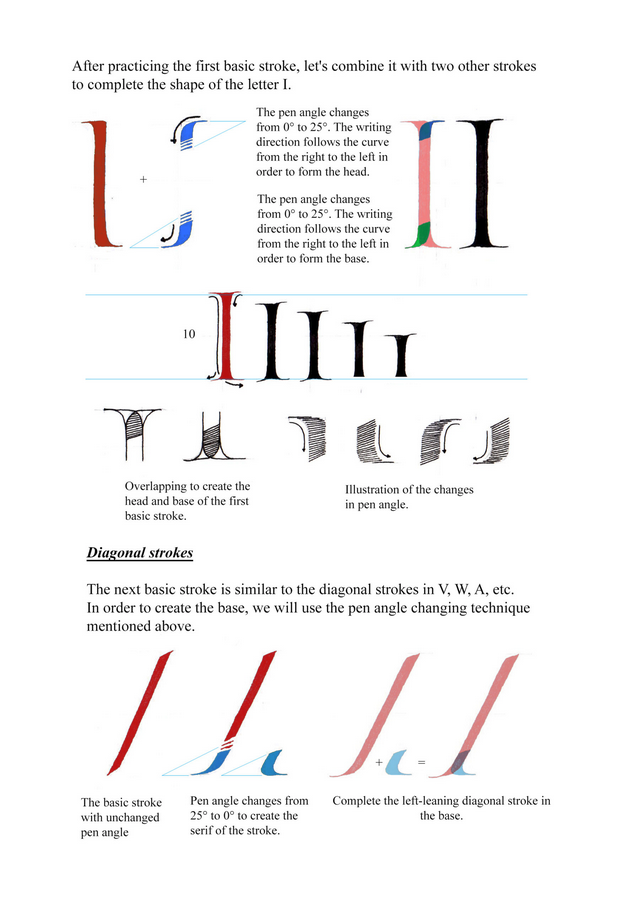 After practicing the first basic stroke, let's combine it with two other strokes to complete the shape of the letter I.

+

The pen angle changes from 0° to 25°. The writing direction follows the curve from the right to the left in order to form the head.

The pen angle changes from 0° to 25°. The writing direction follows the curve from the right to the left in order to form the base.

10

Overlapping to create the head and base of the first basic stroke.

Illustration of the changes in pen angle.

Diagonal strokes

The next basic stroke is similar to the diagonal strokes in V, W, A, etc. In order to create the base, we will use the pen angle changing technique mentioned above.

+ =

The basic stroke with unchanged pen angle

Pen angle changes from 25° to 0° to create the serif of the stroke.

Complete the left-leaning diagonal stroke in the base.