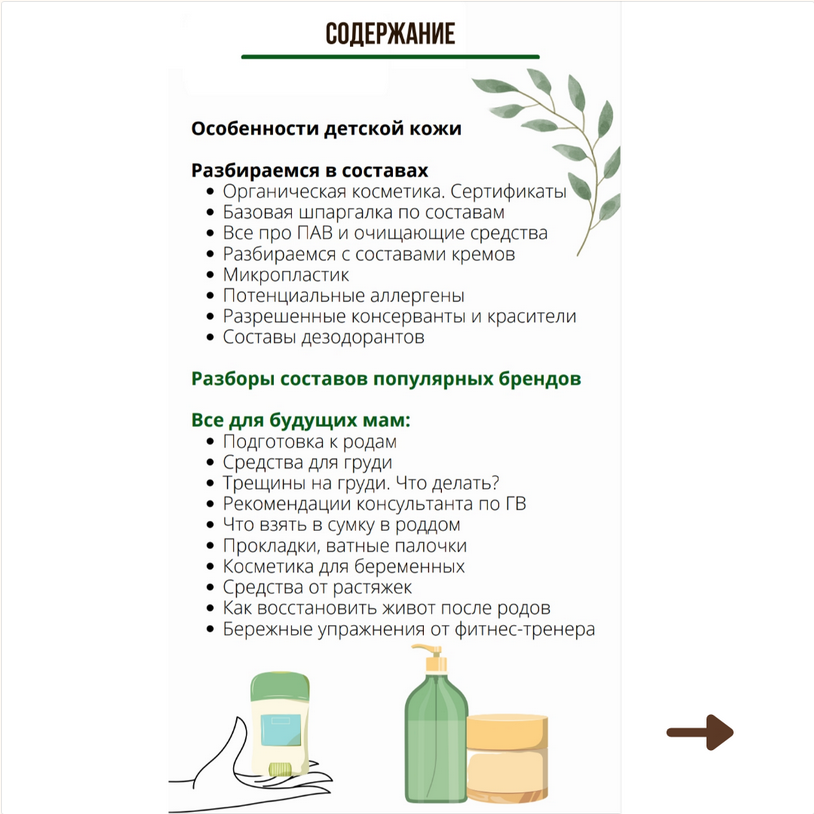 СОДЕРЖАНИЕ

Особенности детской кожи

Разбираемся в составах
- Органическая косметика. Сертификаты
- Базовая шпаргалка по составам
- Все про ПАВ и очищающие средства
- Разбираемся с составами кремов
- Микропластик
- Потенциальные аллергены
- Разрешенные консерванты и красители
- Составы дезодорантов

Разборы составов популярных брендов

Все для будущих мам:
- Подготовка к родам
- Средства для груди
- Трещины на груди. Что делать?
- Рекомендации консультанта по ГВ
- Что взять в сумку в роддом
- Прокладки, ватные палочки
- Косметика для беременных
- Средства от растяжек
- Как восстановить живот после родов
- Бережные упражнения от фитнес-тренера