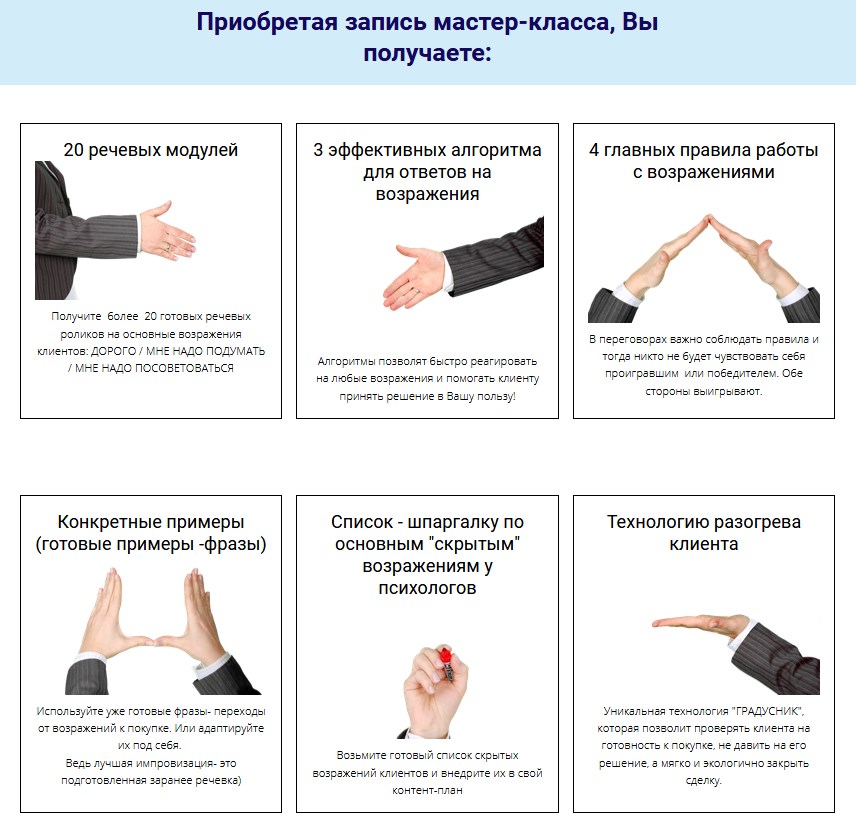 Приобретая запись мастер-класса, Вы получаете:

20 речевых модулей

Получите более 20 готовых речевых роликов на основные возражения клиентов: ДОРОГО / МНЕ НАДО ПОДУМАТЬ / МНЕ НАДО ПОСОВЕТОВАТЬСЯ

3 эффективных алгоритма для ответов на возражения

Алгоритмы позволят быстро реагировать на любые возражения и помогать клиенту принять решение в Вашу пользу!

4 главных правила работы с возражениями

В переговорах важно соблюдать правила и тогда никто не будет чувствовать себя проигравшим или победителем. Обе стороны выигрывают.

Конкретные примеры (готовые примеры -фразы)

Используйте уже готовые фразы- переходы от возражений к покупке. Или адаптируйте их под себя.
Ведь лучшая импровизация- это подготовленная заранее речевка)

Список - шпаргалку по основным "скрытым" возражениям у психологов

Возьмите готовый список скрытых возражений клиентов и внедрите их в свой контент-план

Технологию разогрева клиента

Уникальная технология "ГРАДУСНИК", которая позволит проверять клиента на готовность к покупке, не давить на его решение, а мягко и экологично закрыть сделку.