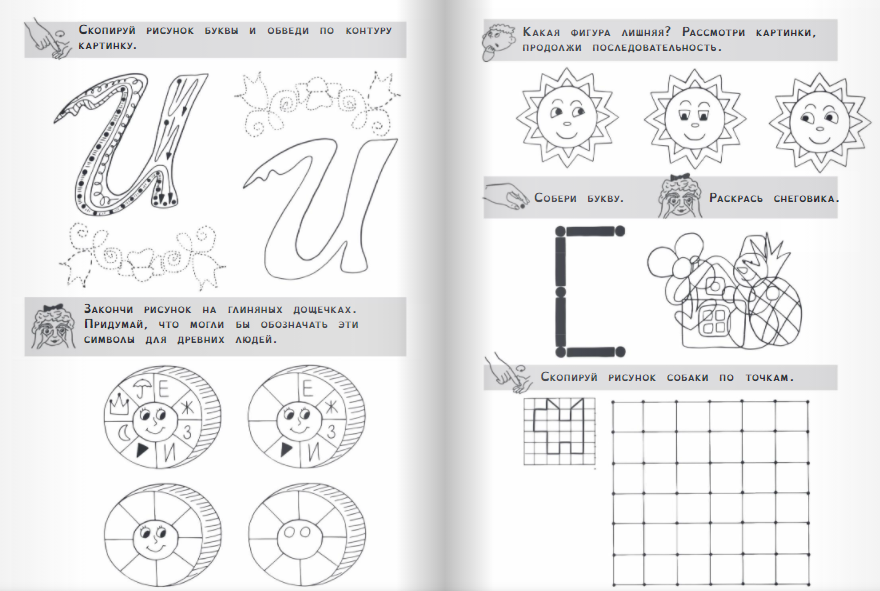 Скопируй рисунок буквы и обведи по контуру картинку.

И

И

Закончи рисунок на глиняных дощечках. Придумай, что могли бы обозначать эти символы для древних людей.

Е Ж З И

Е Ж З И

Какая фигура лишняя? Рассмотри картинки, продолжи последовательность.

Собери букву.

Раскрась снеговика.

Скопируй рисунок собаки по точкам.