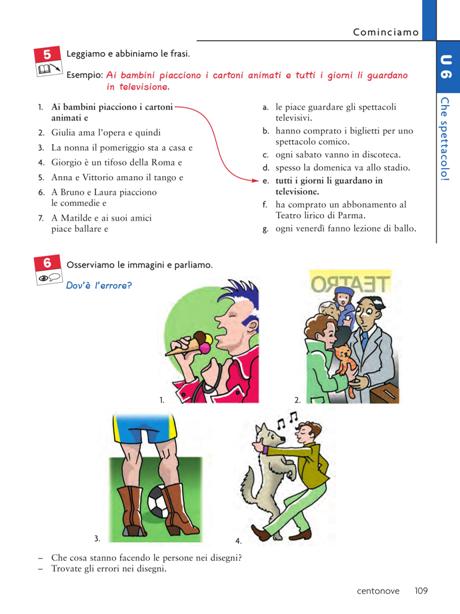 Cominciamo

U 6 Che spettacolo!

5 Leggiamo e abbiniamo le frasi.

Esempio: Ai bambini piacciono i cartoni animati e tutti i giorni li guardano in televisione.

1. Ai bambini piacciono i cartoni animati e
2. Giulia ama l'opera e quindi
3. La nonna il pomeriggio sta a casa e
4. Giorgio è un tifoso della Roma e
5. Anna e Vittorio amano il tango e
6. A Bruno e Laura piacciono le commedie e
7. A Matilde e ai suoi amici piace ballare e

a. le piace guardare gli spettacoli televisivi.
b. hanno comprato i biglietti per uno spettacolo comico.
c. ogni sabato vanno in discoteca.
d. spesso la domenica va allo stadio.
e. tutti i giorni li guardano in televisione.
f. ha comprato un abbonamento al Teatro lirico di Parma.
g. ogni venerdì fanno lezione di ballo.

6 Osserviamo le immagini e parliamo.

Dov'è l'errore?

TEATRO

1.
2.
3.
4.

– Che cosa stanno facendo le persone nei disegni?
– Trovate gli errori nei disegni.

centonove 109