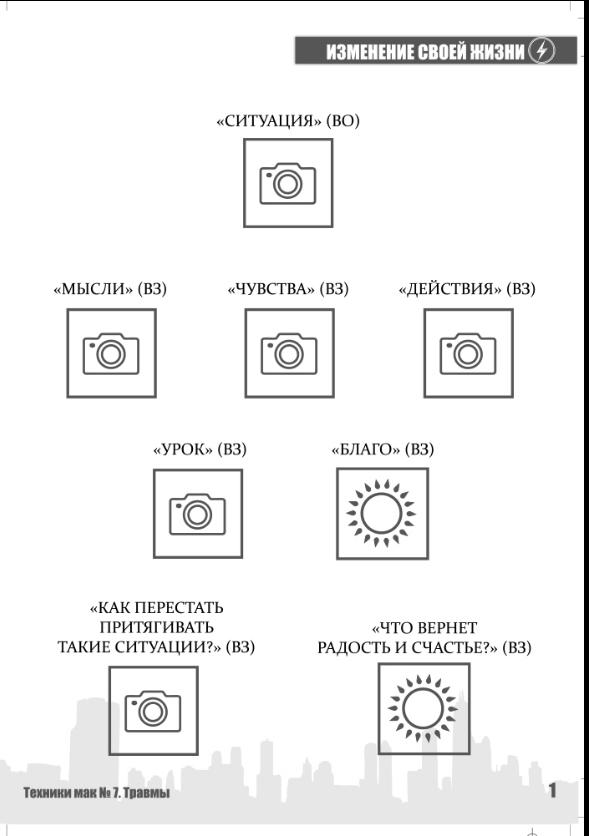 ИЗМЕНЕНИЕ СВОЕЙ ЖИЗНИ

«СИТУАЦИЯ» (ВО)

«МЫСЛИ» (ВЗ)

«ЧУВСТВА» (ВЗ)

«ДЕЙСТВИЯ» (ВЗ)

«УРОК» (ВЗ)

«БЛАГО» (ВЗ)

«КАК ПЕРЕСТАТЬ ПРИТЯГИВАТЬ ТАКИЕ СИТУАЦИИ?» (ВЗ)

«ЧТО ВЕРНЕТ РАДОСТЬ И СЧАСТЬЕ?» (ВЗ)

Техники мак № 7. Травмы

1