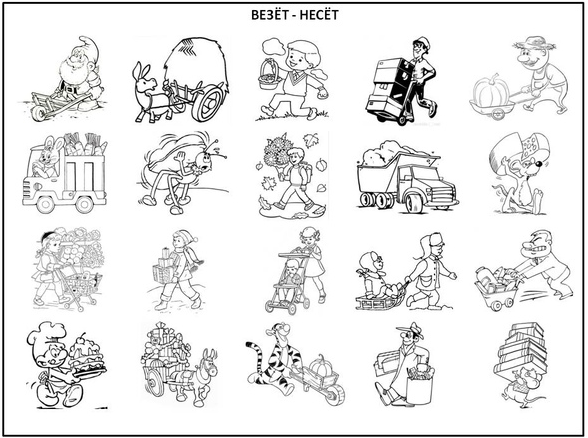 ВЕЗЁТ - НЕСЁТ