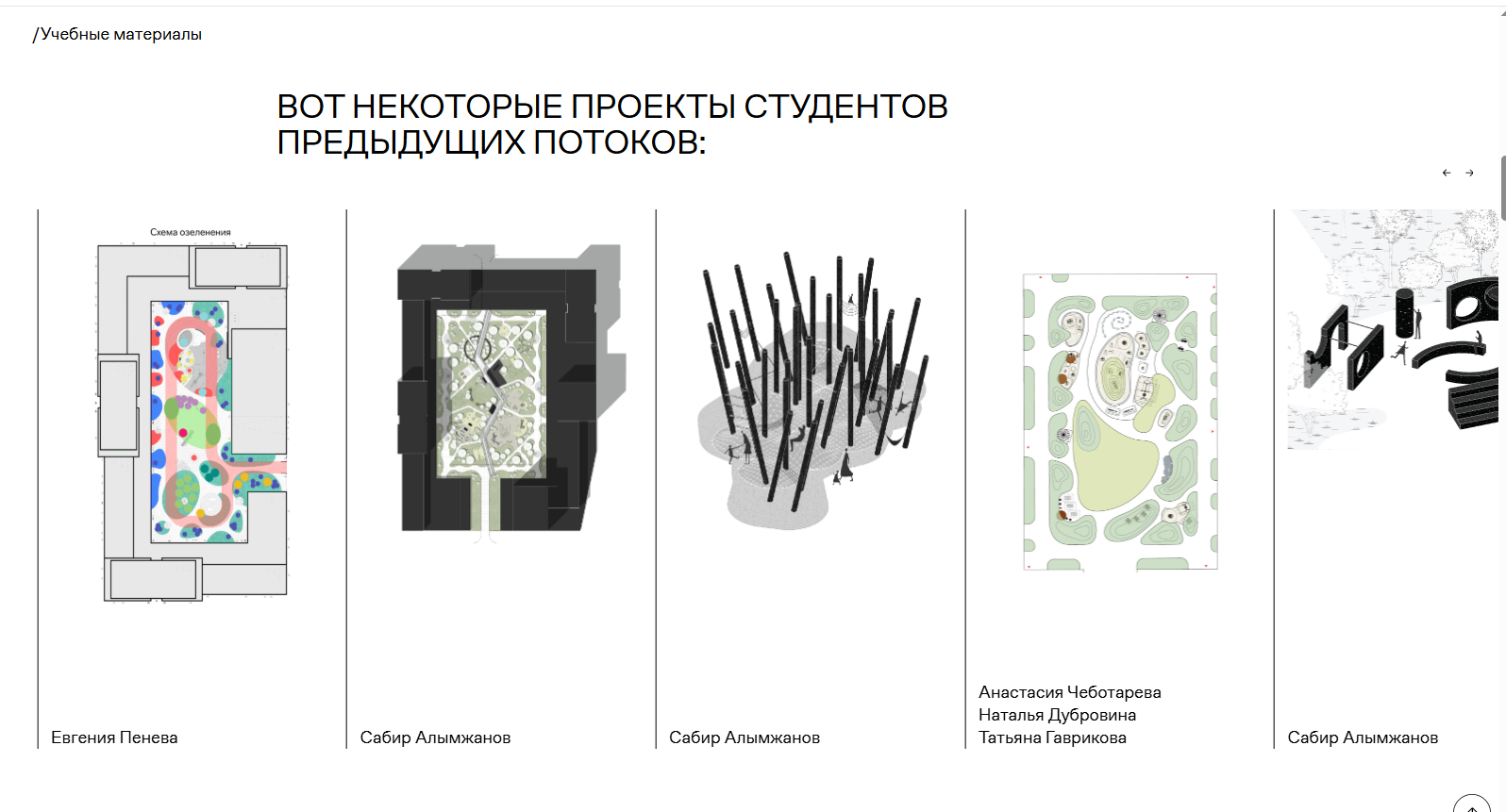 /Учебные материалы

ВОТ НЕКОТОРЫЕ ПРОЕКТЫ СТУДЕНТОВ ПРЕДЫДУЩИХ ПОТОКОВ:

← →

Схема озеленения

Евгения Пенева

Сабир Алымжанов

Сабир Алымжанов

Анастасия Чеботарева
Наталья Дубровина
Татьяна Гаврикова

Сабир Алымжанов