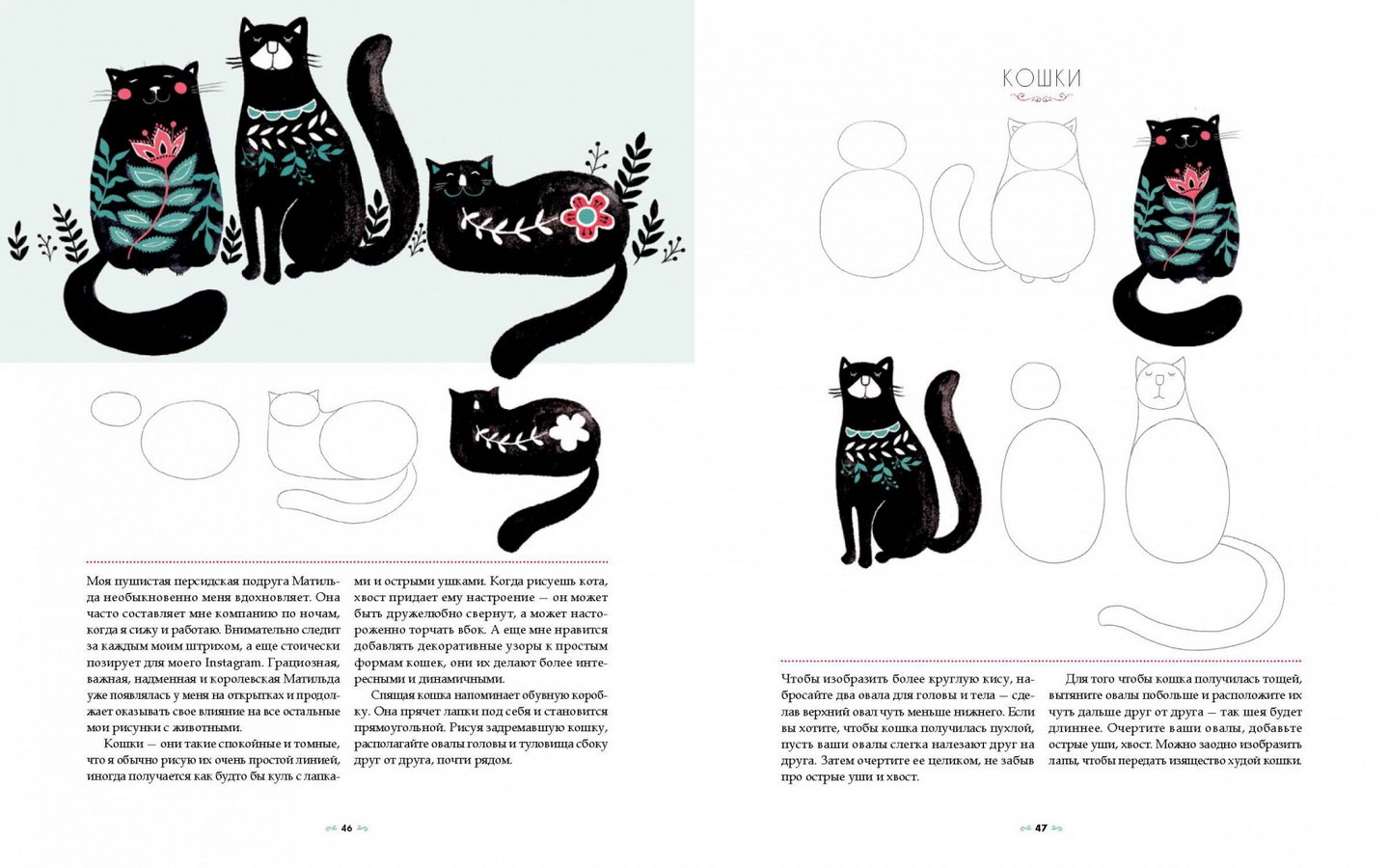 Моя пушистая персидская подруга Матильда необыкновенно меня вдохновляет. Она часто составляет мне компанию по ночам, когда я сижу и работаю. Внимательно следит за каждым моим штрихом, а еще стоически позирует для моего Instagram. Грациозная, важная, надменная и королевская Матильда уже появлялась у меня на открытках и продолжает оказывать свое влияние на все остальные мои рисунки с животными.

Кошки — они такие спокойные и томные, что я обычно рисую их очень простой линией, иногда получается как будто бы куль с лапками и острыми ушками. Когда рисуешь кота, хвост придает ему настроение — он может быть дружелюбно свернут, а может настороженно торчать вбок. А еще мне нравится добавлять декоративные узоры к простым формам кошек, они их делают более интересными и динамичными.

Спящая кошка напоминает обувную коробку. Она прячет лапки под себя и становится прямоугольной. Рисуя задремавшую кошку, располагайте овалы головы и туловища сбоку друг от друга, почти рядом.

46

КОШКИ

Чтобы изобразить более круглую кису, набросайте два овала для головы и тела — сделав верхний овал чуть меньше нижнего. Если вы хотите, чтобы кошка получилась пухлой, пусть ваши овалы слегка налезают друг на друга. Затем очертите ее целиком, не забыв про острые уши и хвост.

Для того чтобы кошка получилась тощей, вытяните овалы побольше и расположите их чуть дальше друг от друга — так шея будет длиннее. Очертите ваши овалы, добавьте острые уши, хвост. Можно заодно изобразить лапы, чтобы передать изящество худой кошки.

47