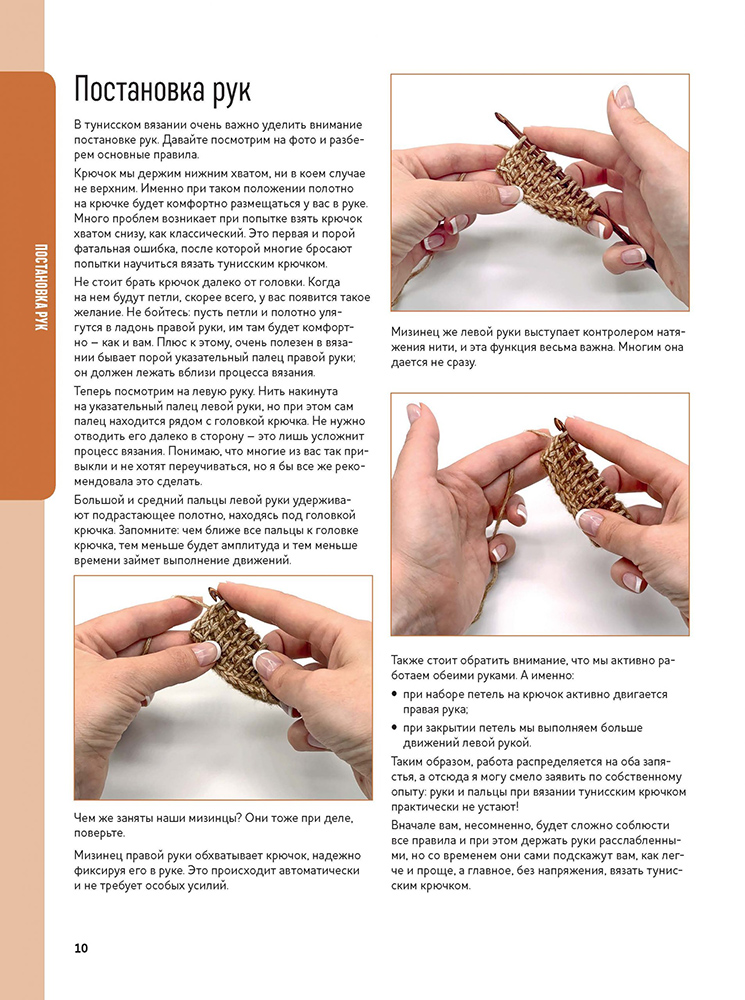 ПОСТАНОВКА РУК

Постановка рук

В тунисском вязании очень важно уделить внимание постановке рук. Давайте посмотрим на фото и разберем основные правила.

Крючок мы держим нижним хватом, ни в коем случае не верхним. Именно при таком положении полотно на крючке будет комфортно размещаться у вас в руке. Много проблем возникает при попытке взять крючок хватом снизу, как классический. Это первая и порой фатальная ошибка, после которой многие бросают попытки научиться вязать тунисским крючком.

Не стоит брать крючок далеко от головки. Когда на нем будут петли, скорее всего, у вас появится такое желание. Не бойтесь: пусть петли и полотно улягутся в ладонь правой руки, им там будет комфортно — как и вам. Плюс к этому, очень полезен в вязании бывает порой указательный палец правой руки; он должен лежать вблизи процесса вязания.

Теперь посмотрим на левую руку. Нить накинута на указательный палец левой руки, но при этом сам палец находится рядом с головкой крючка. Не нужно отводить его далеко в сторону — это лишь усложнит процесс вязания. Понимаю, что многие из вас так привыкли и не хотят переучиваться, но я бы все же рекомендовала это сделать.

Большой и средний пальцы левой руки удерживают подрастающее полотно, находясь под головкой крючка. Запомните: чем ближе все пальцы к головке крючка, тем меньше будет амплитуда и тем меньше времени займет выполнение движений.

Чем же заняты наши мизинцы? Они тоже при деле, поверьте.

Мизинец правой руки обхватывает крючок, надежно фиксируя его в руке. Это происходит автоматически и не требует особых усилий.

Мизинец же левой руки выступает контролером натяжения нити, и эта функция весьма важна. Многим она дается не сразу.

Также стоит обратить внимание, что мы активно работаем обеими руками. А именно:

• при наборе петель на крючок активно двигается правая рука;
• при закрытии петель мы выполняем больше движений левой рукой.

Таким образом, работа распределяется на оба запястья, а отсюда я могу смело заявить по собственному опыту: руки и пальцы при вязании тунисским крючком практически не устают!

Вначале вам, несомненно, будет сложно соблюсти все правила и при этом держать руки расслабленными, но со временем они сами подскажут вам, как легче и проще, а главное, без напряжения, вязать тунисским крючком.

10